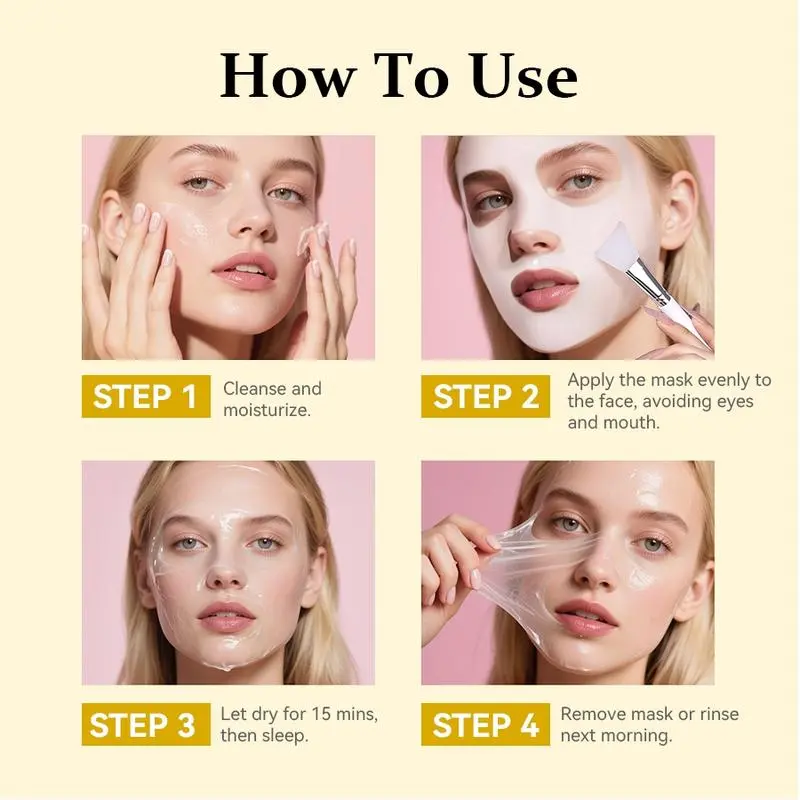 How To Use

STEP 1 Cleanse and moisturize.

STEP 2 Apply the mask evenly to the face, avoiding eyes and mouth.

STEP 3 Let dry for 15 mins, then sleep.

STEP 4 Remove mask or rinse next morning.