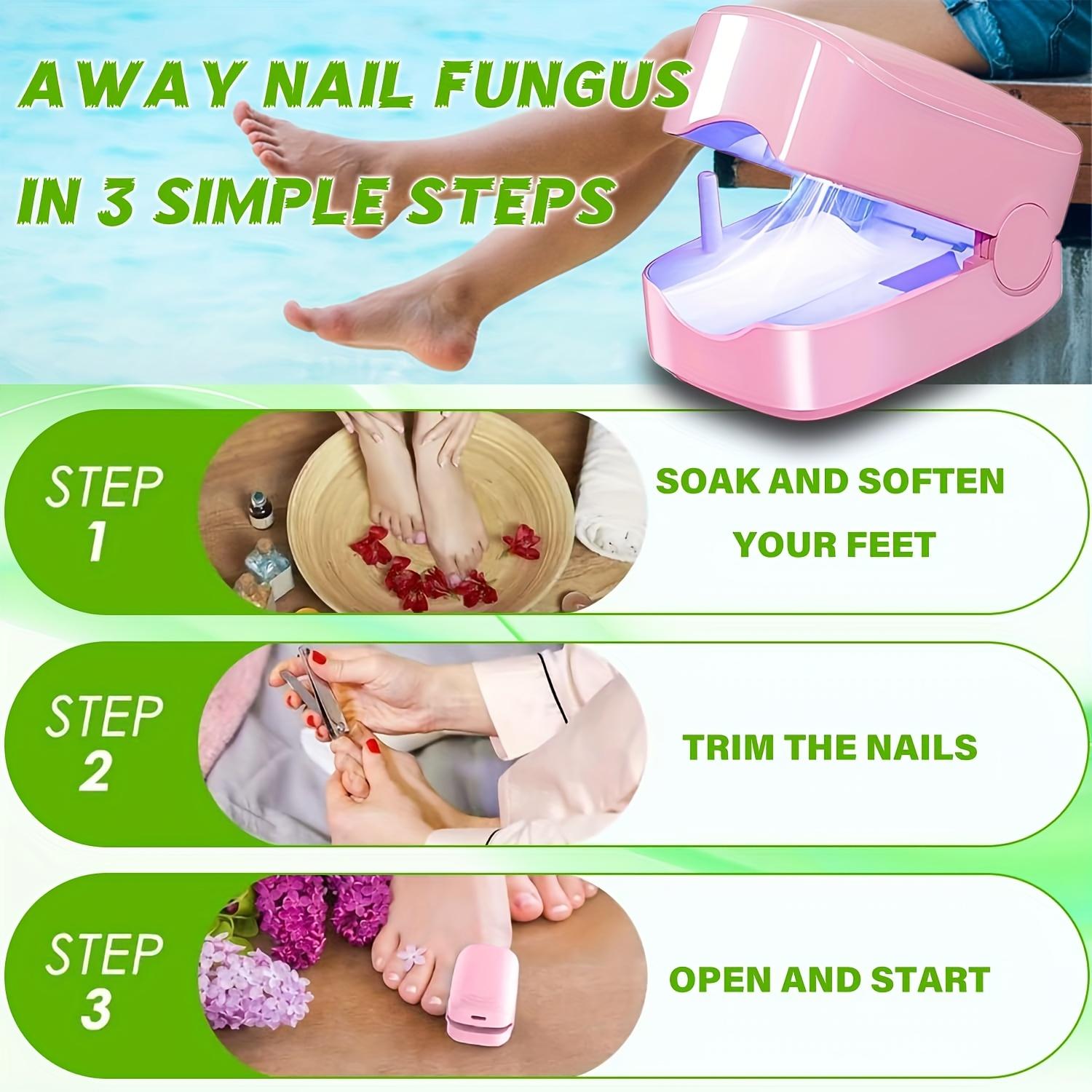 AWAY NAIL FUNGUS
IN 3 SIMPLE STEPS

STEP 1

SOAK AND SOFTEN YOUR FEET

STEP 2

TRIM THE NAILS

STEP 3

OPEN AND START