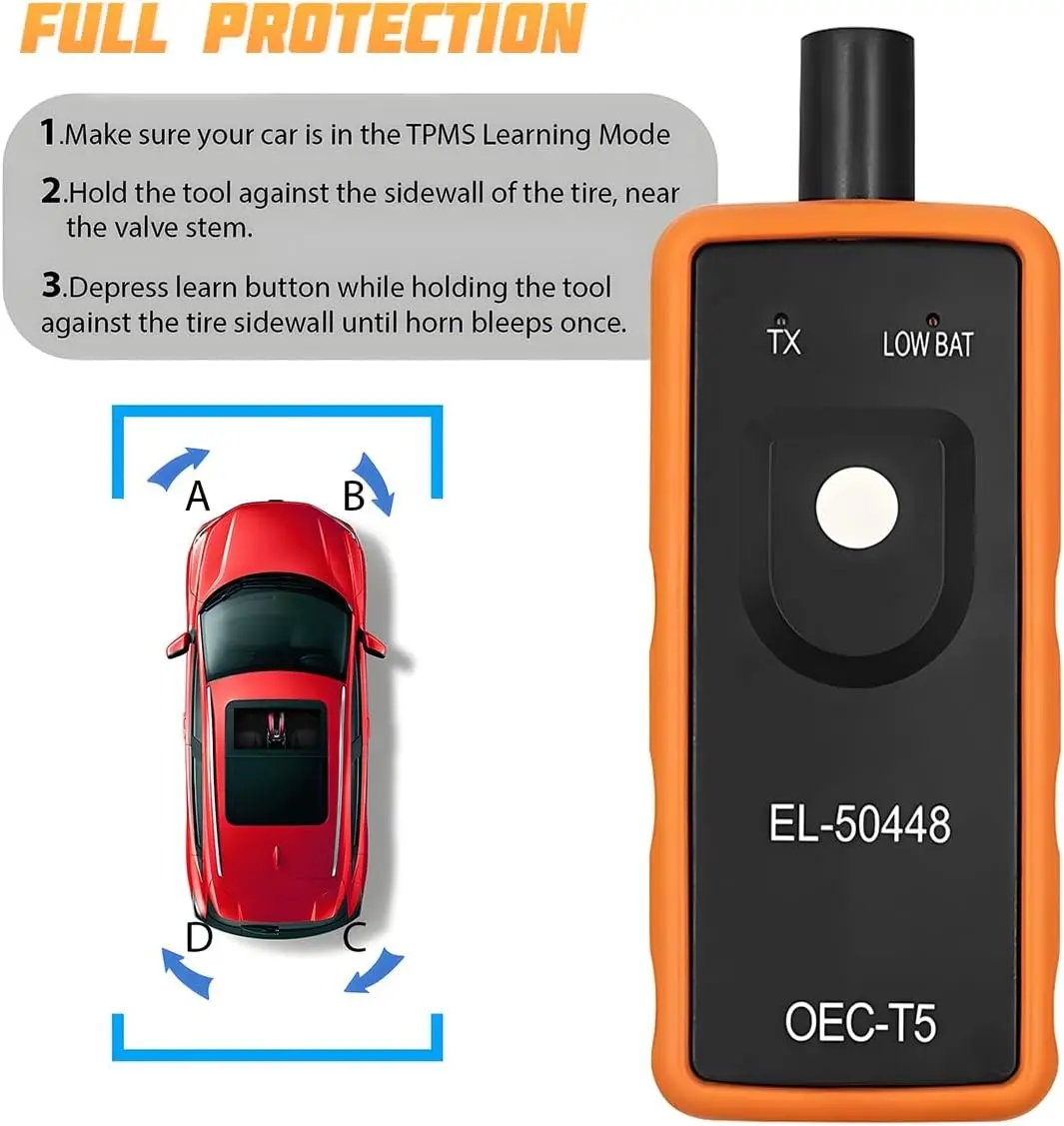 FULL PROTECTION

1.Make sure your car is in the TPMS Learning Mode

2.Hold the tool against the sidewall of the tire, near the valve stem.

3.Depress learn button while holding the tool against the tire sidewall until horn bleeps once.

A
B
D
C

TX
LOW BAT

EL-50448

OEC-T5