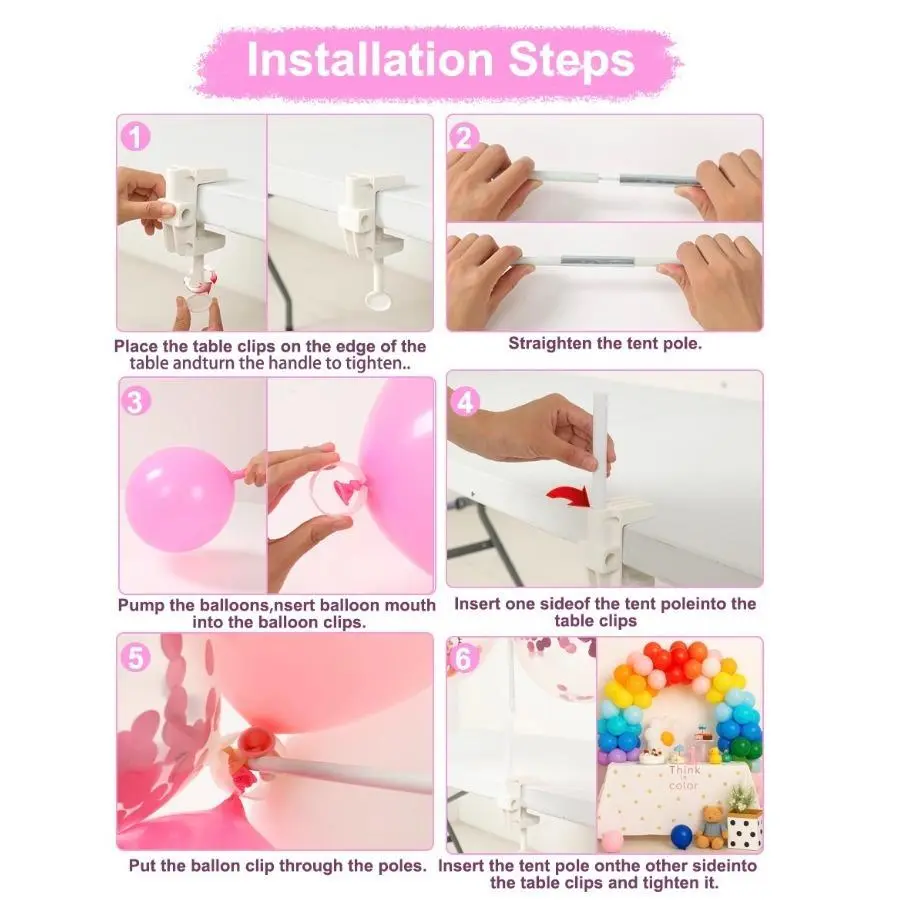 Installation Steps

1

Place the table clips on the edge of the table andturn the handle to tighten..

2

Straighten the tent pole.

3

Pump the balloons,nsert balloon mouth into the balloon clips.

4

Insert one sideof the tent poleinto the table clips

5

Put the ballon clip through the poles.

6

Think in color

Insert the tent pole onthe other sideinto the table clips and tighten it.