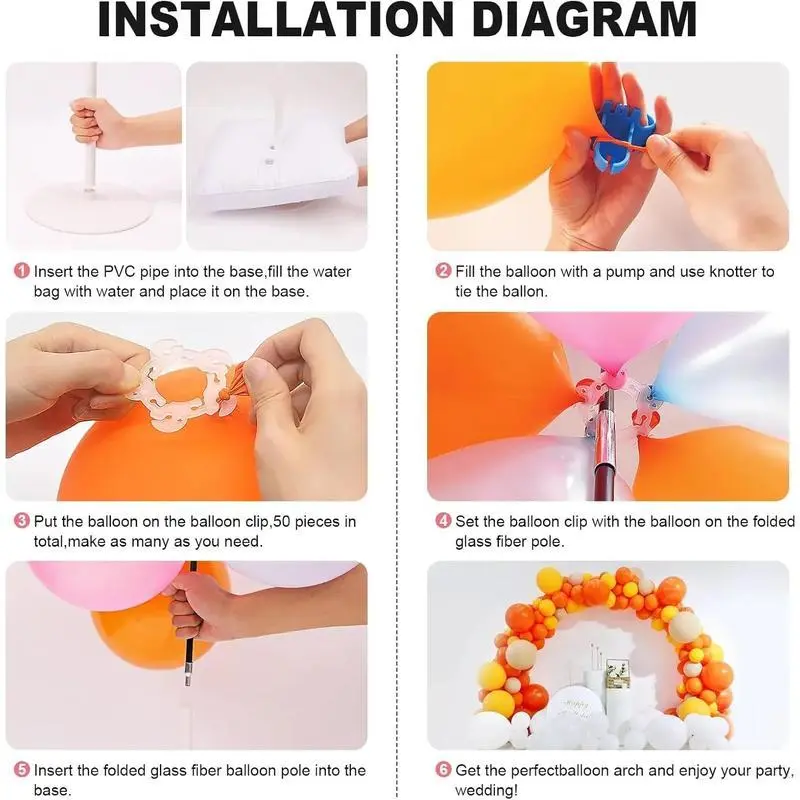 INSTALLATION DIAGRAM

1 Insert the PVC pipe into the base,fill the water bag with water and place it on the base.

2 Fill the balloon with a pump and use knotter to tie the ballon.

3 Put the balloon on the balloon clip,50 pieces in total,make as many as you need.

4 Set the balloon clip with the balloon on the folded glass fiber pole.

5 Insert the folded glass fiber balloon pole into the base.

6 Get the perfectballoon arch and enjoy your party, wedding!