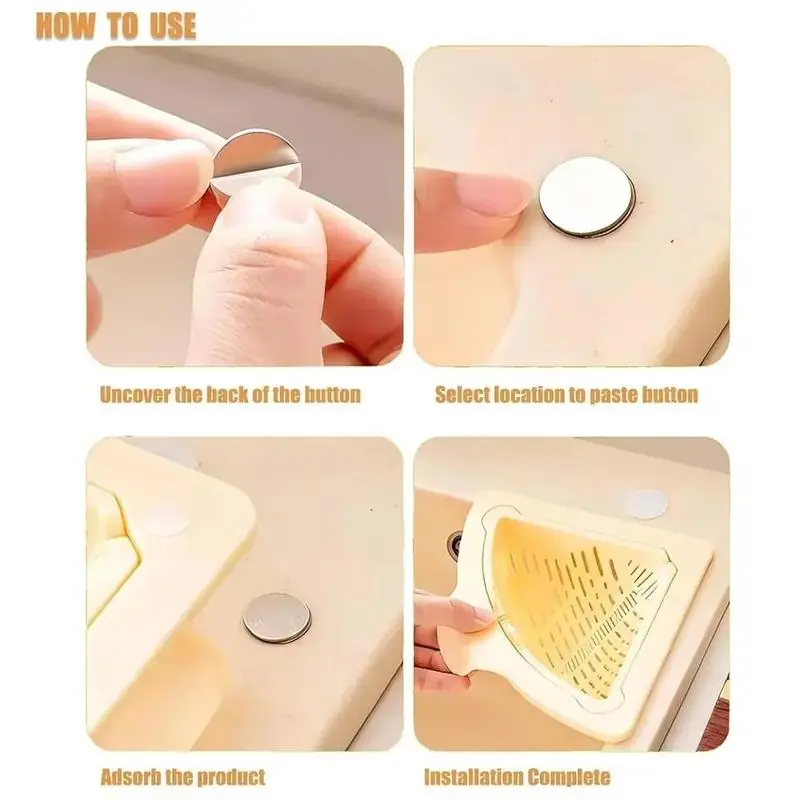 HOW TO USE

Uncover the back of the button

Select location to paste button

Adsorb the product

Installation Complete