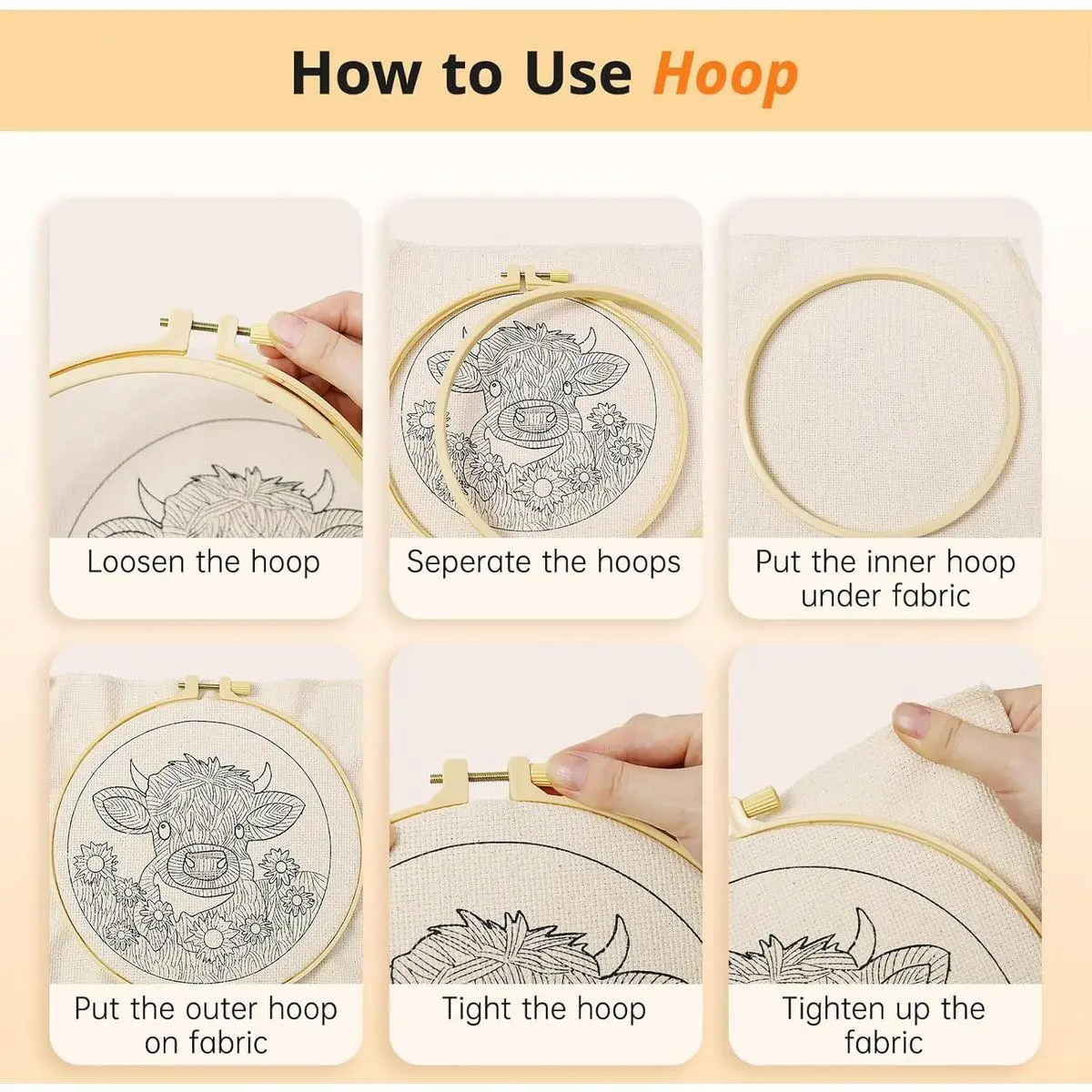 How to Use Hoop

Loosen the hoop

Seperate the hoops

Put the inner hoop under fabric

Put the outer hoop on fabric

Tight the hoop

Tighten up the fabric