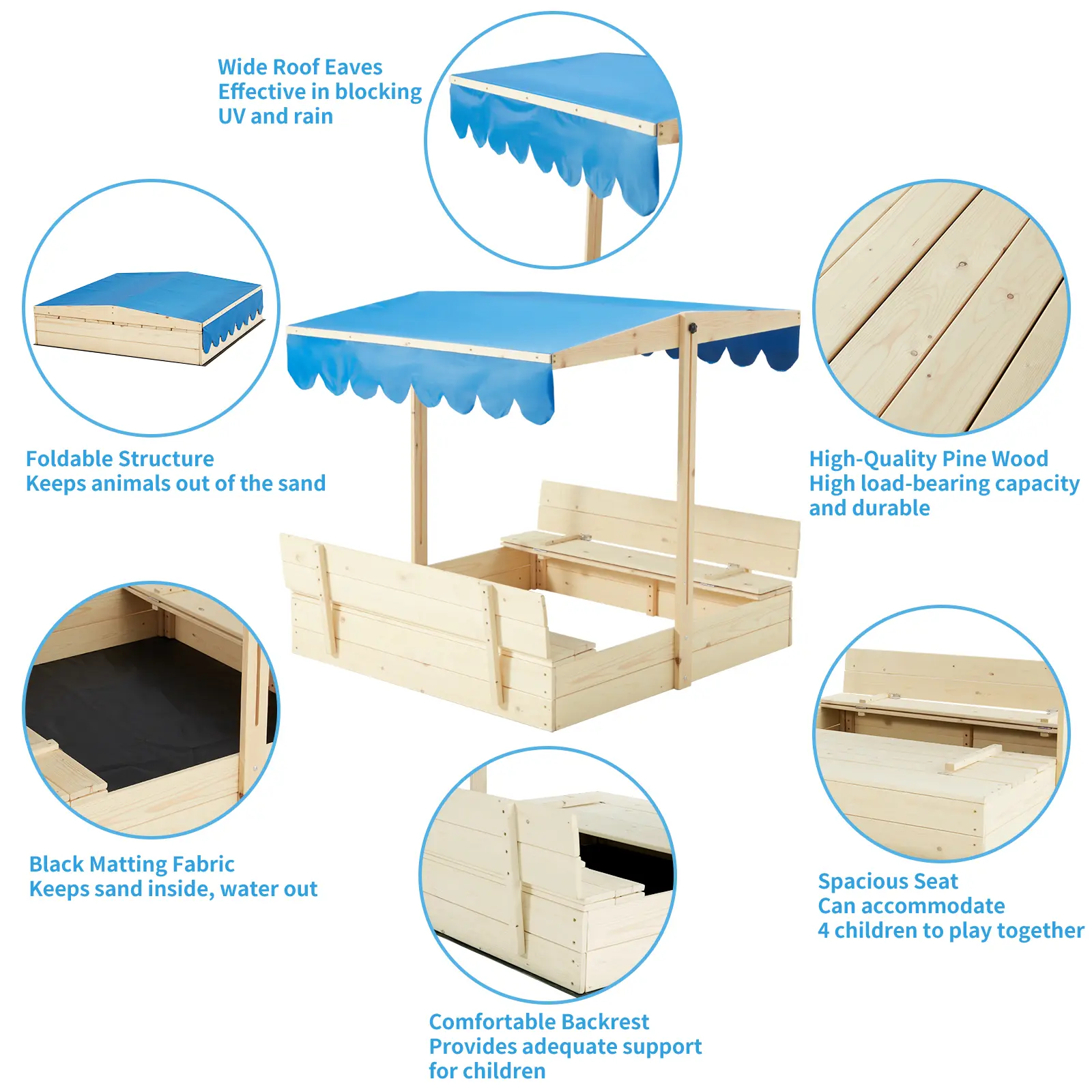 Wide Roof Eaves
Effective in blocking
UV and rain

Foldable Structure
Keeps animals out of the sand

High-Quality Pine Wood
High load-bearing capacity
and durable

Black Matting Fabric
Keeps sand inside, water out

Spacious Seat
Can accommodate
4 children to play together

Comfortable Backrest
Provides adequate support
for children