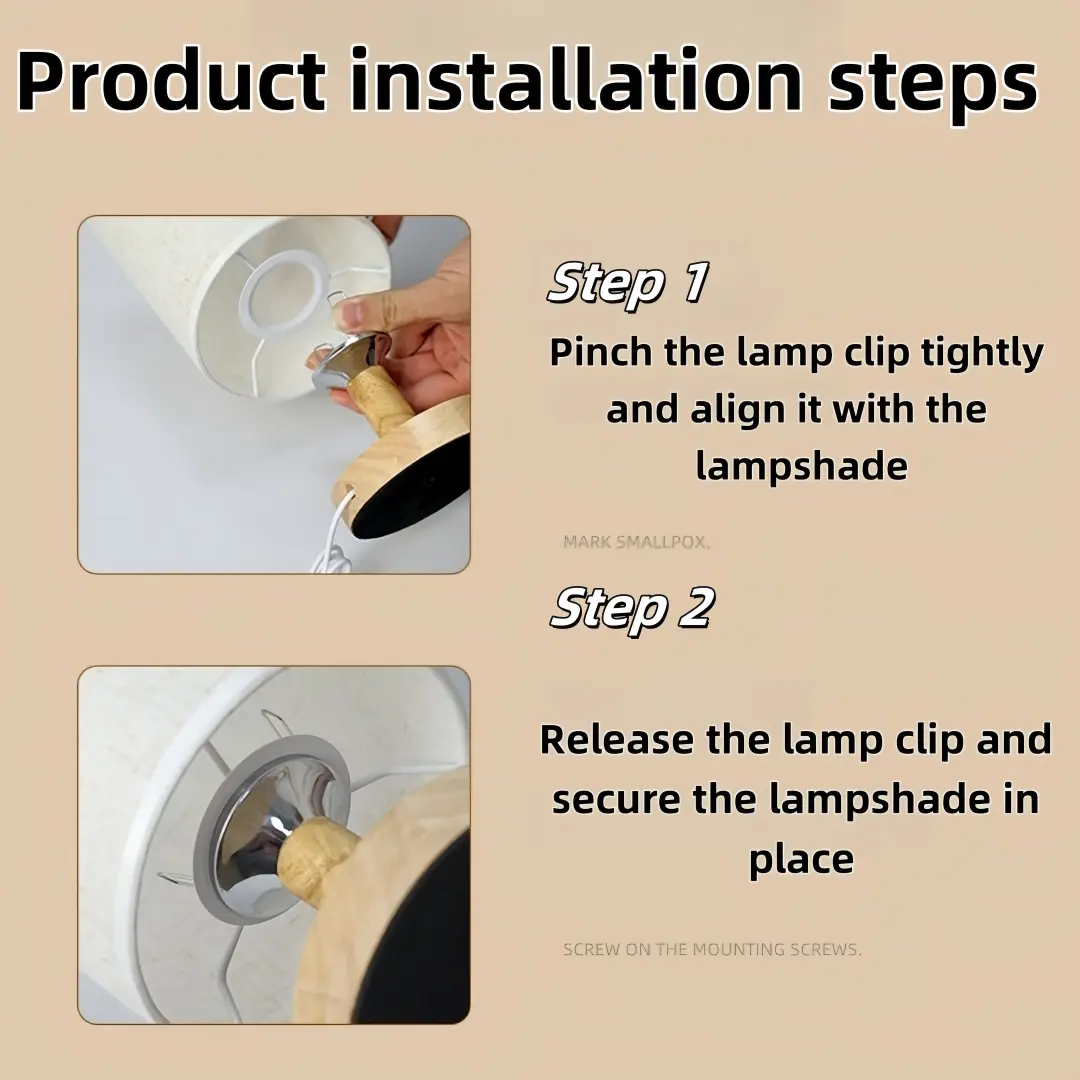 Product installation steps

Step 1

Pinch the lamp clip tightly and align it with the lampshade

MARK SMALLPOX.

Step 2

Release the lamp clip and secure the lampshade in place

SCREW ON THE MOUNTING SCREWS.