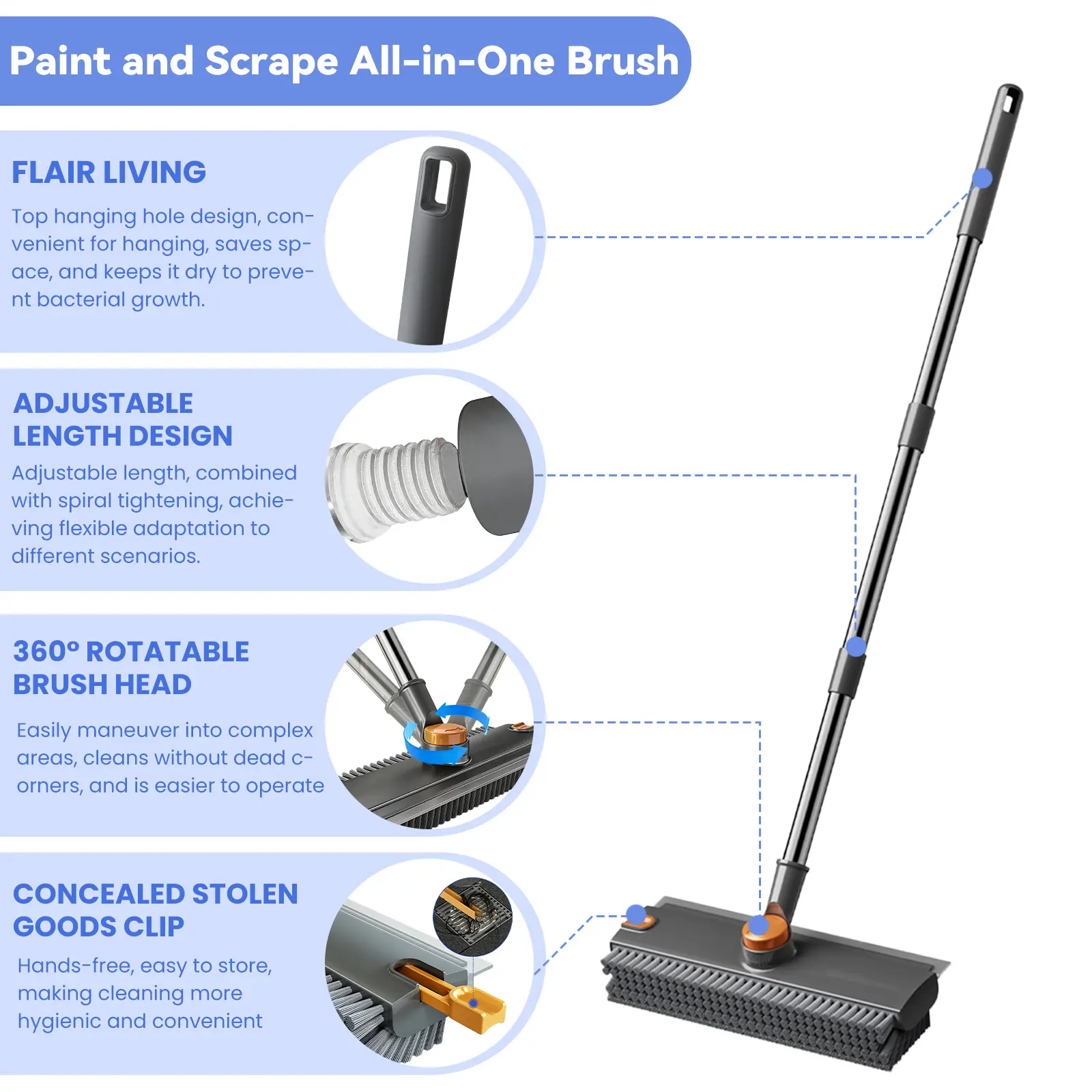 Paint and Scrape All-in-One Brush

FLAIR LIVING

Top hanging hole design, convenient for hanging, saves space, and keeps it dry to prevent bacterial growth.

ADJUSTABLE LENGTH DESIGN

Adjustable length, combined with spiral tightening, achieving flexible adaptation to different scenarios.

360° ROTATABLE BRUSH HEAD

Easily maneuver into complex areas, cleans without dead corners, and is easier to operate

CONCEALED STOLEN GOODS CLIP

Hands-free, easy to store, making cleaning more hygienic and convenient