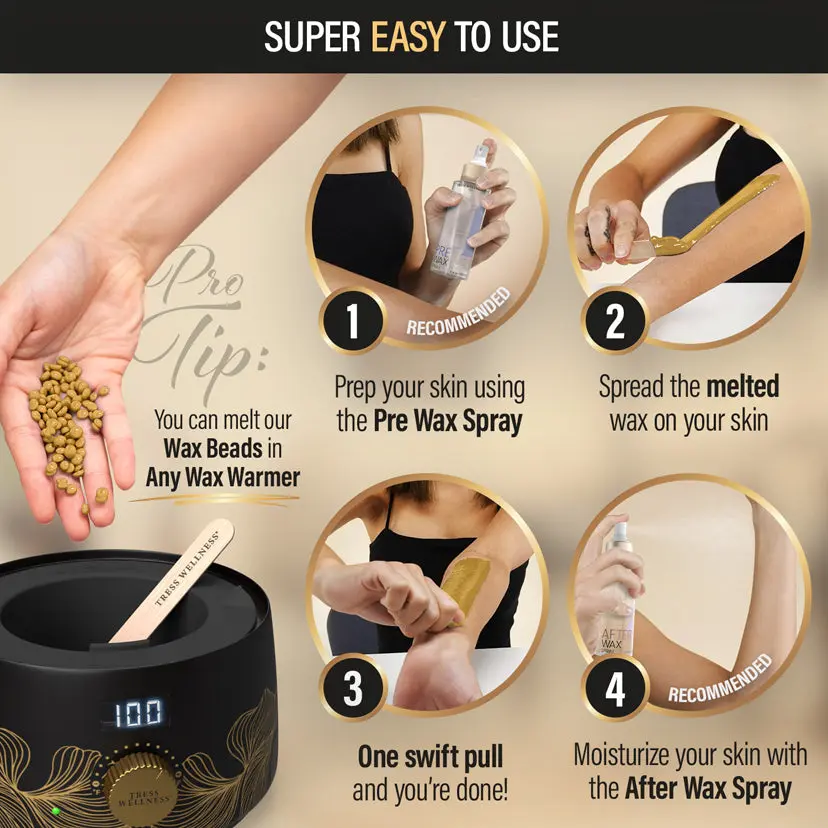 SUPER EASY TO USE

Pro Tip:

You can melt our Wax Beads in Any Wax Warmer

TRESS WELLNESS

100

TRESS WELLNESS

PRE WAX

1 RECOMMENDED

Prep your skin using the Pre Wax Spray

2

Spread the melted wax on your skin

3

One swift pull and you're done!

AFTER WAX

4 RECOMMENDED

Moisturize your skin with the After Wax Spray