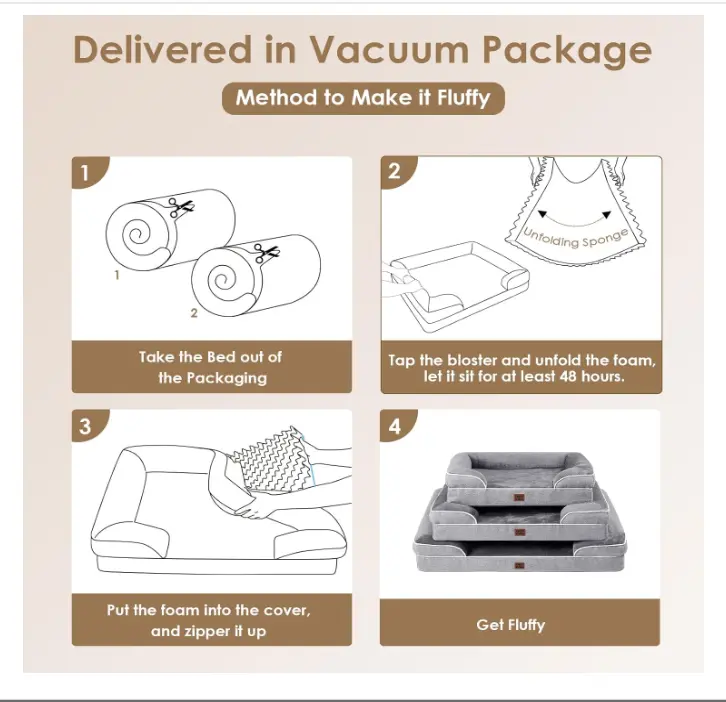 Delivered in Vacuum Package

Method to Make it Fluffy

1

1

2

Take the Bed out of the Packaging

2

Unfolding Sponge

Tap the bloster and unfold the foam, let it sit for at least 48 hours.

3

Put the foam into the cover, and zipper it up

4

Get Fluffy