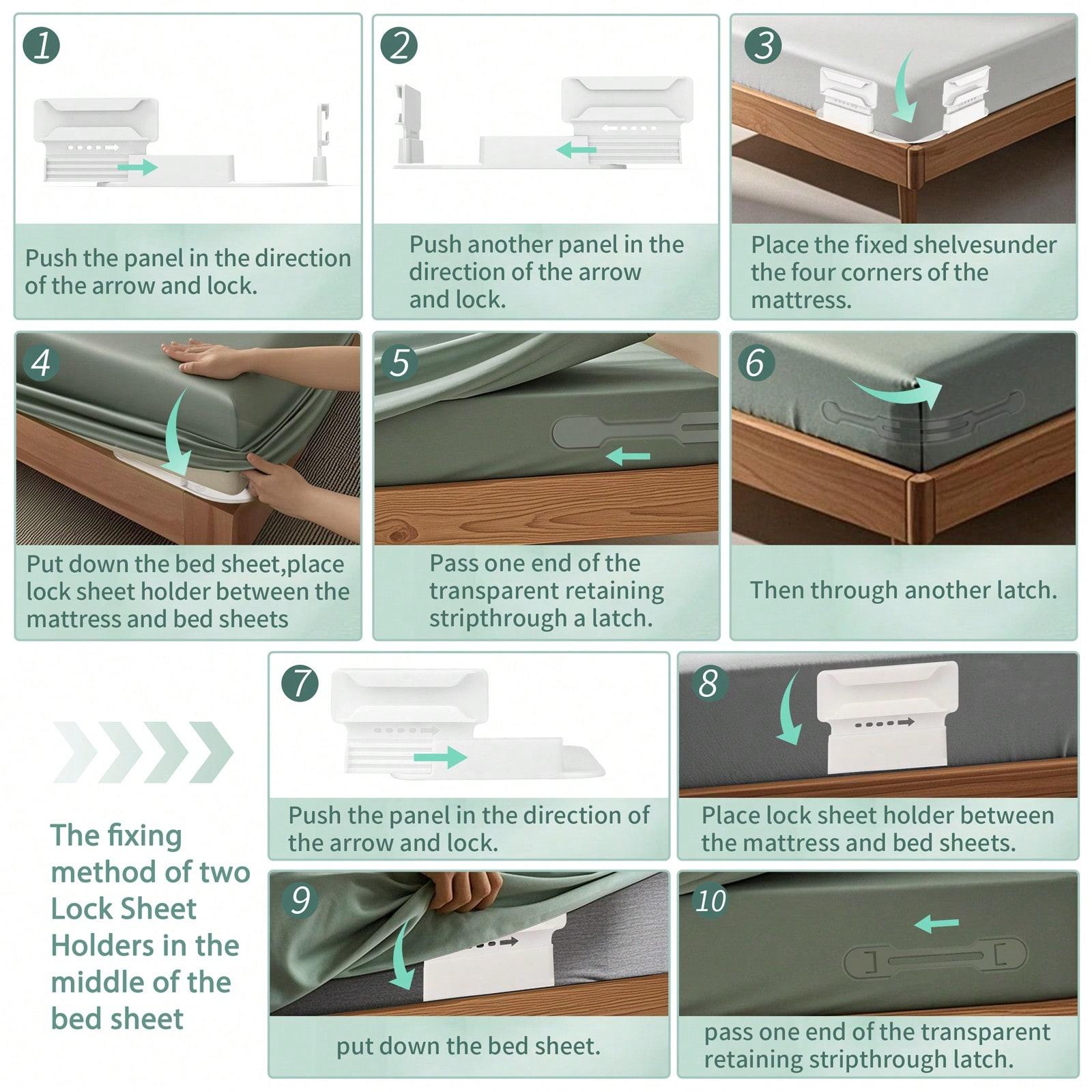 1

Push the panel in the direction of the arrow and lock.

2

Push another panel in the direction of the arrow and lock.

3

Place the fixed shelvesunder the four corners of the mattress.

4

Put down the bed sheet,place lock sheet holder between the mattress and bed sheets

5

Pass one end of the transparent retaining stripthrough a latch.

6

Then through another latch.

The fixing method of two Lock Sheet Holders in the middle of the bed sheet

7

Push the panel in the direction of the arrow and lock.

8

Place lock sheet holder between the mattress and bed sheets.

9

put down the bed sheet.

10

pass one end of the transparent retaining stripthrough latch.