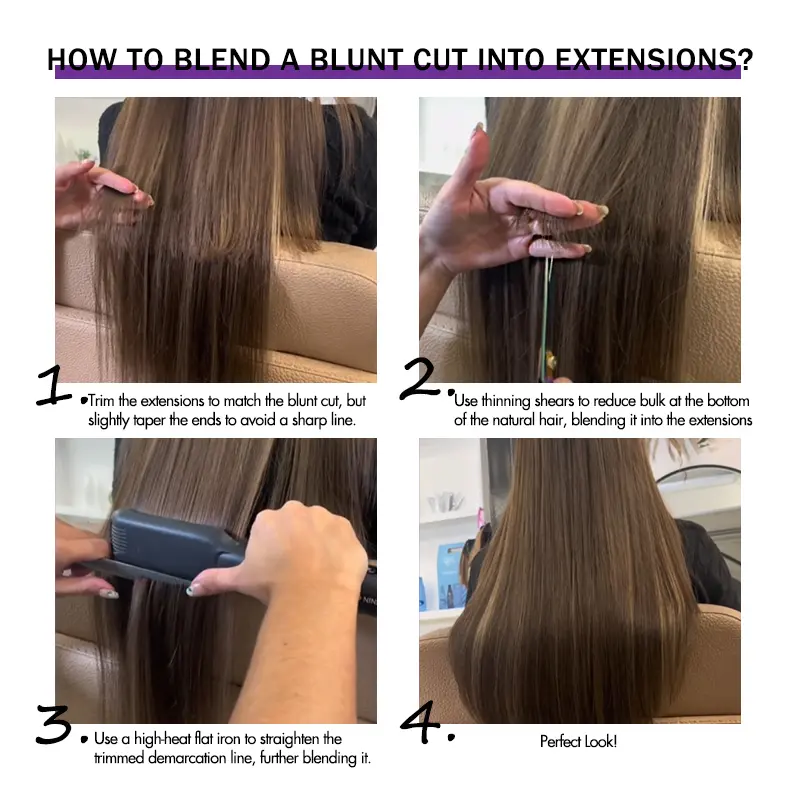 HOW TO BLEND A BLUNT CUT INTO EXTENSIONS?

1. Trim the extensions to match the blunt cut, but slightly taper the ends to avoid a sharp line.

2. Use thinning shears to reduce bulk at the bottom of the natural hair, blending it into the extensions

3. Use a high-heat flat iron to straighten the trimmed demarcation line, further blending it.

4. Perfect Look!