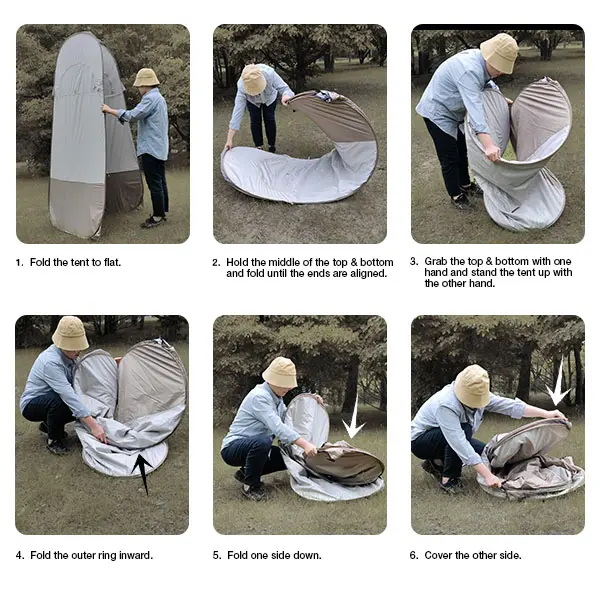 1. Fold the tent to flat.

2. Hold the middle of the top & bottom and fold until the ends are aligned.

3. Grab the top & bottom with one hand and stand the tent up with the other hand.

4. Fold the outer ring inward.

5. Fold one side down.

6. Cover the other side.