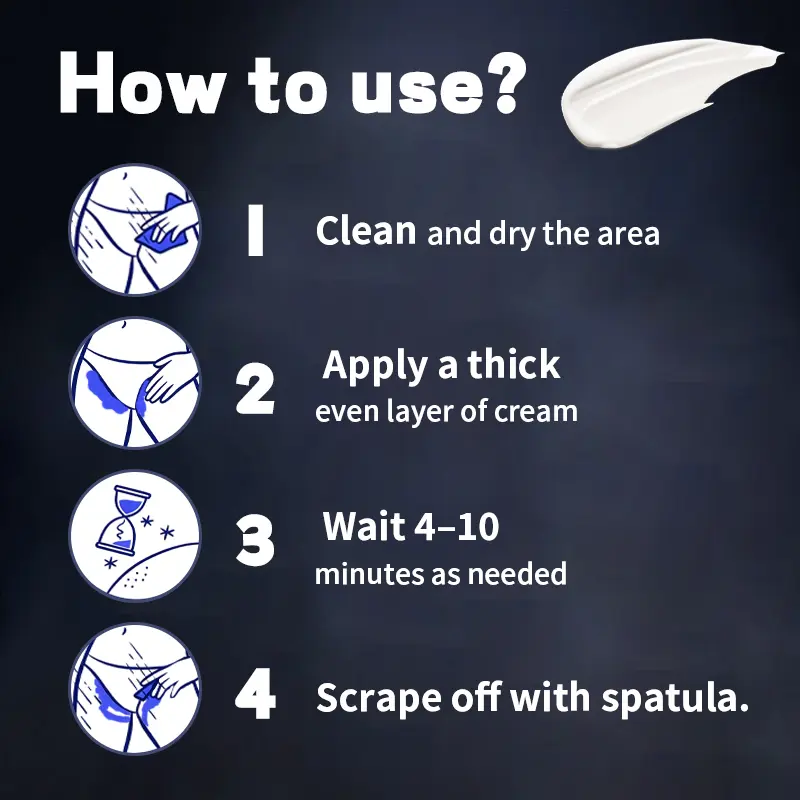 How to use?

1 Clean and dry the area

2 Apply a thick even layer of cream

3 Wait 4–10 minutes as needed

4 Scrape off with spatula.