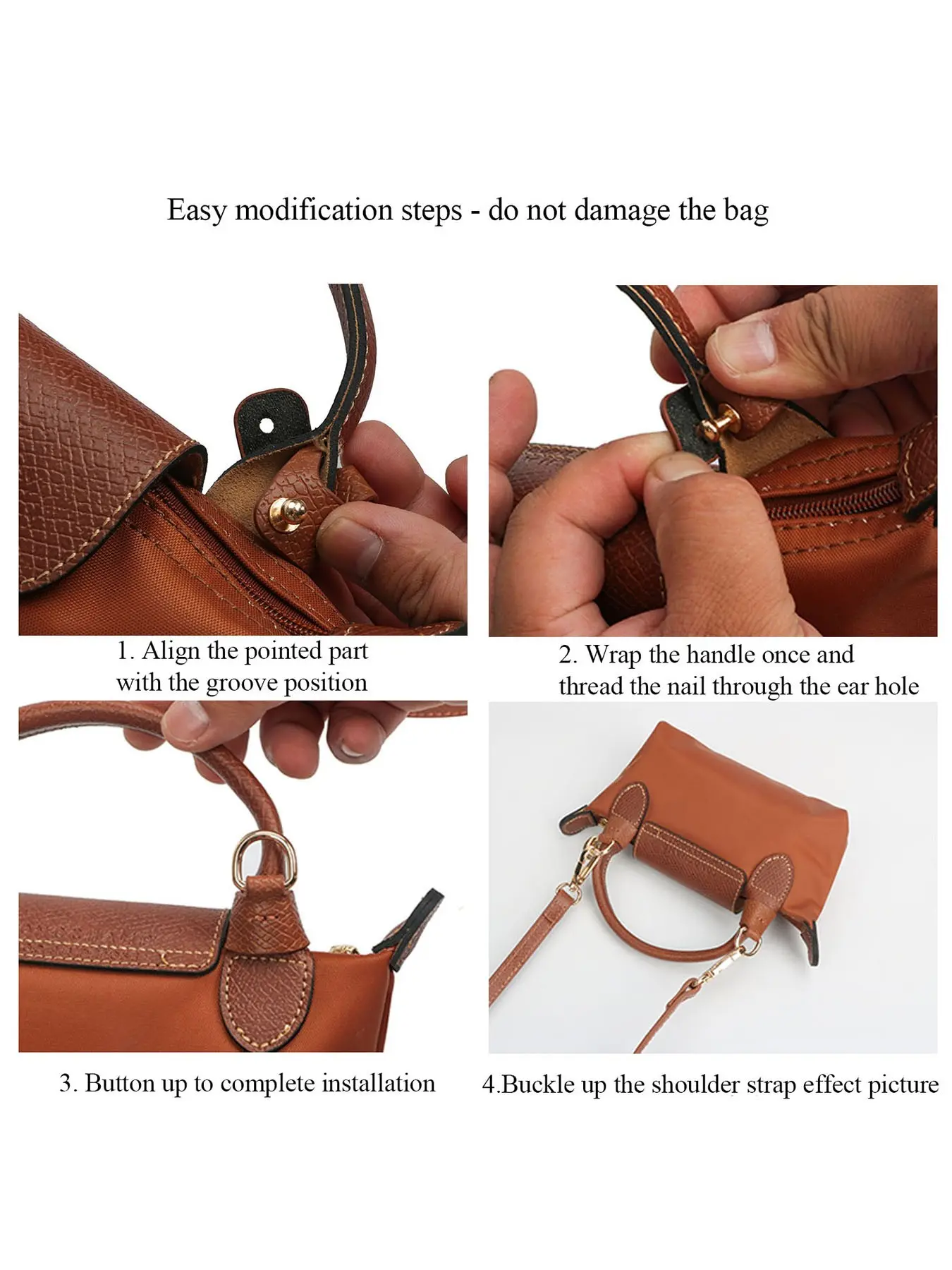 Easy modification steps - do not damage the bag

1. Align the pointed part with the groove position

2. Wrap the handle once and thread the nail through the ear hole

3. Button up to complete installation

4.Buckle up the shoulder strap effect picture