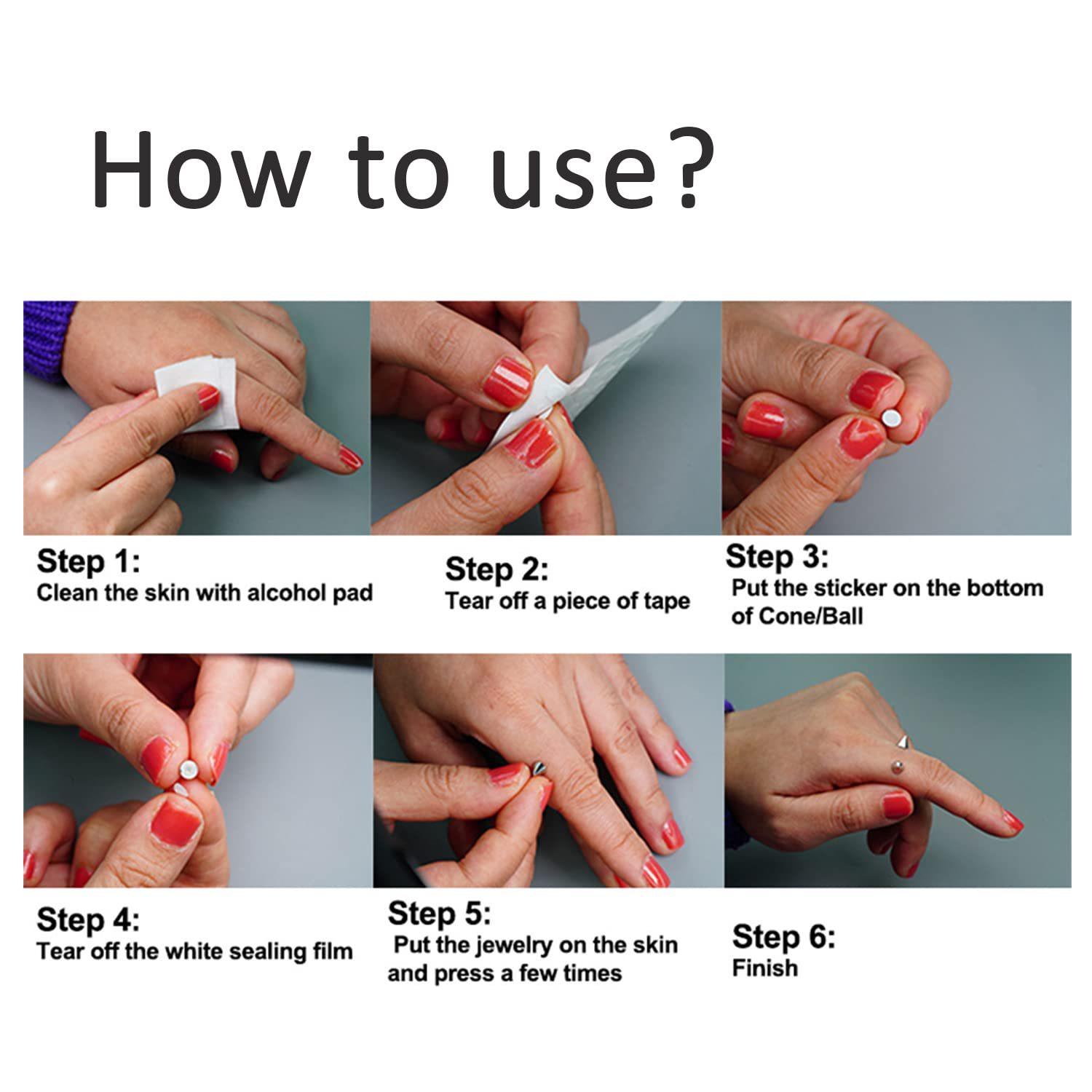 How to use?

Step 1:
Clean the skin with alcohol pad

Step 2:
Tear off a piece of tape

Step 3:
Put the sticker on the bottom of Cone/Ball

Step 4:
Tear off the white sealing film

Step 5:
Put the jewelry on the skin and press a few times

Step 6:
Finish