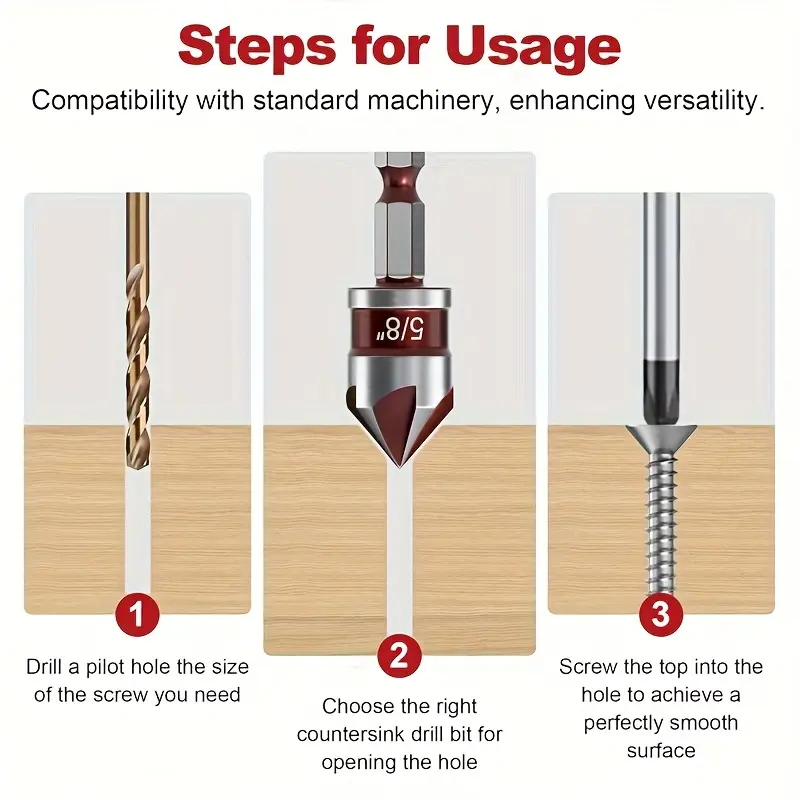 Steps for Usage

Compatibility with standard machinery, enhancing versatility.

5/8"

1

Drill a pilot hole the size of the screw you need

2

Choose the right countersink drill bit for opening the hole

3

Screw the top into the hole to achieve a perfectly smooth surface