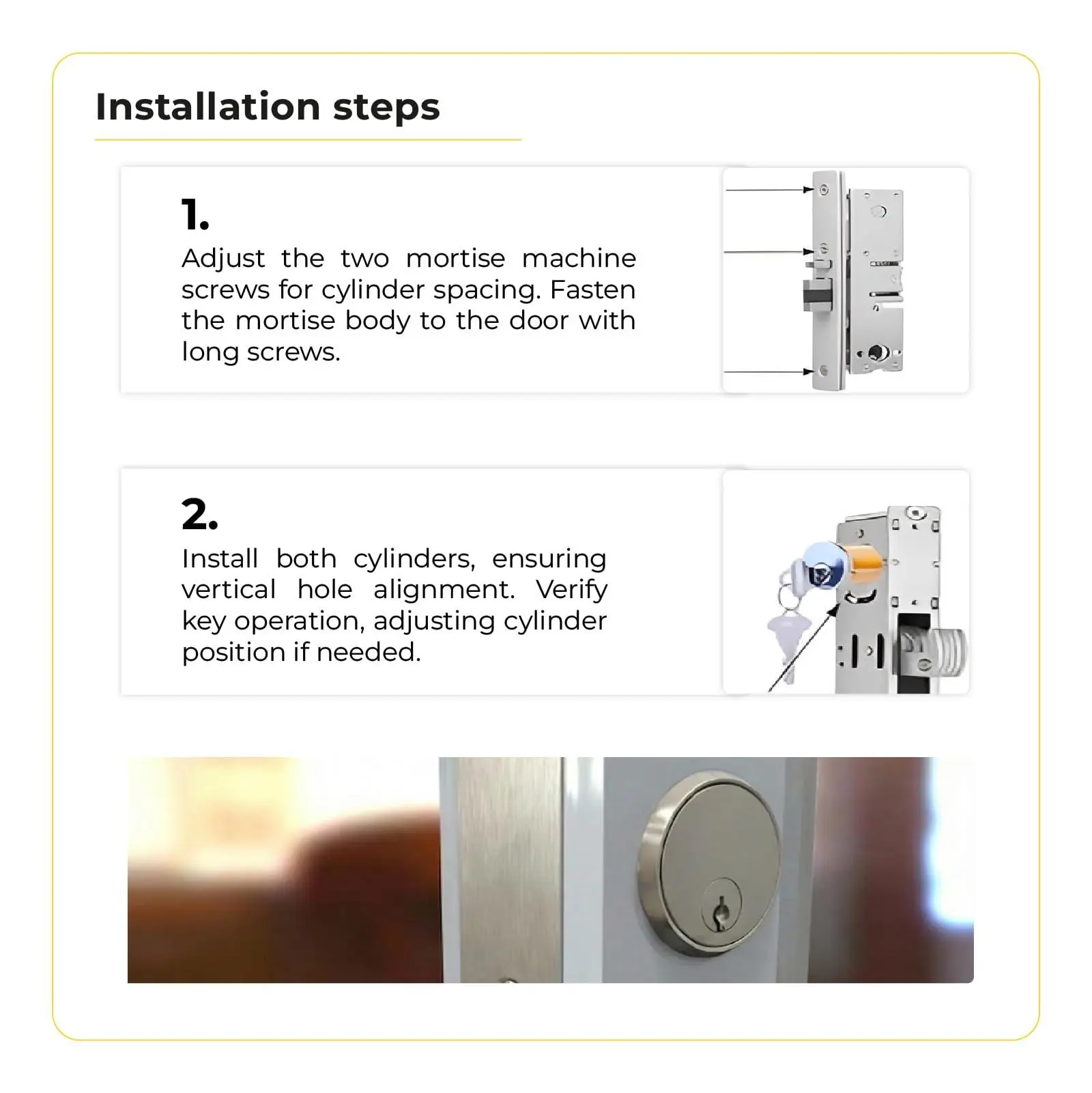 Installation steps

1.

Adjust the two mortise machine screws for cylinder spacing. Fasten the mortise body to the door with long screws.

2.

Install both cylinders, ensuring vertical hole alignment. Verify key operation, adjusting cylinder position if needed.