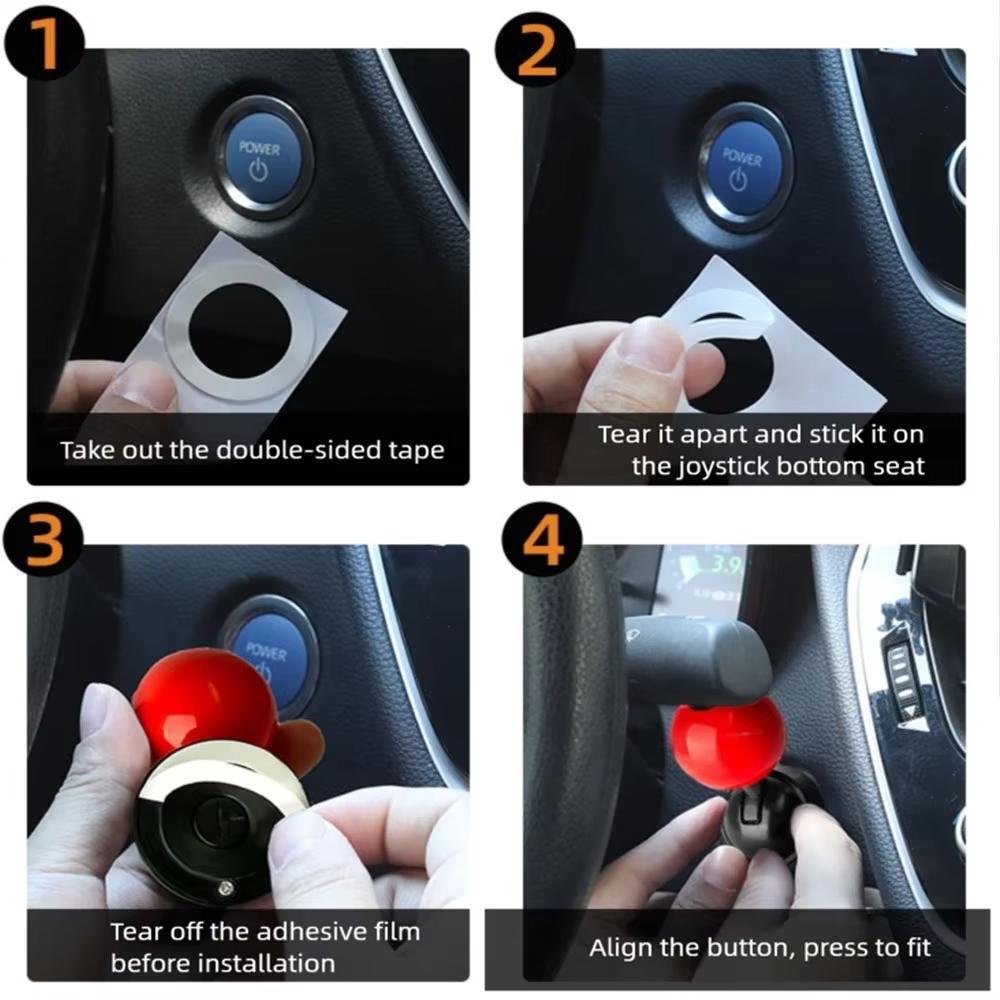 1

POWER

Take out the double-sided tape

2

POWER

Tear it apart and stick it on the joystick bottom seat

3

POWER

Tear off the adhesive film before installation

4

3.9

Align the button, press to fit