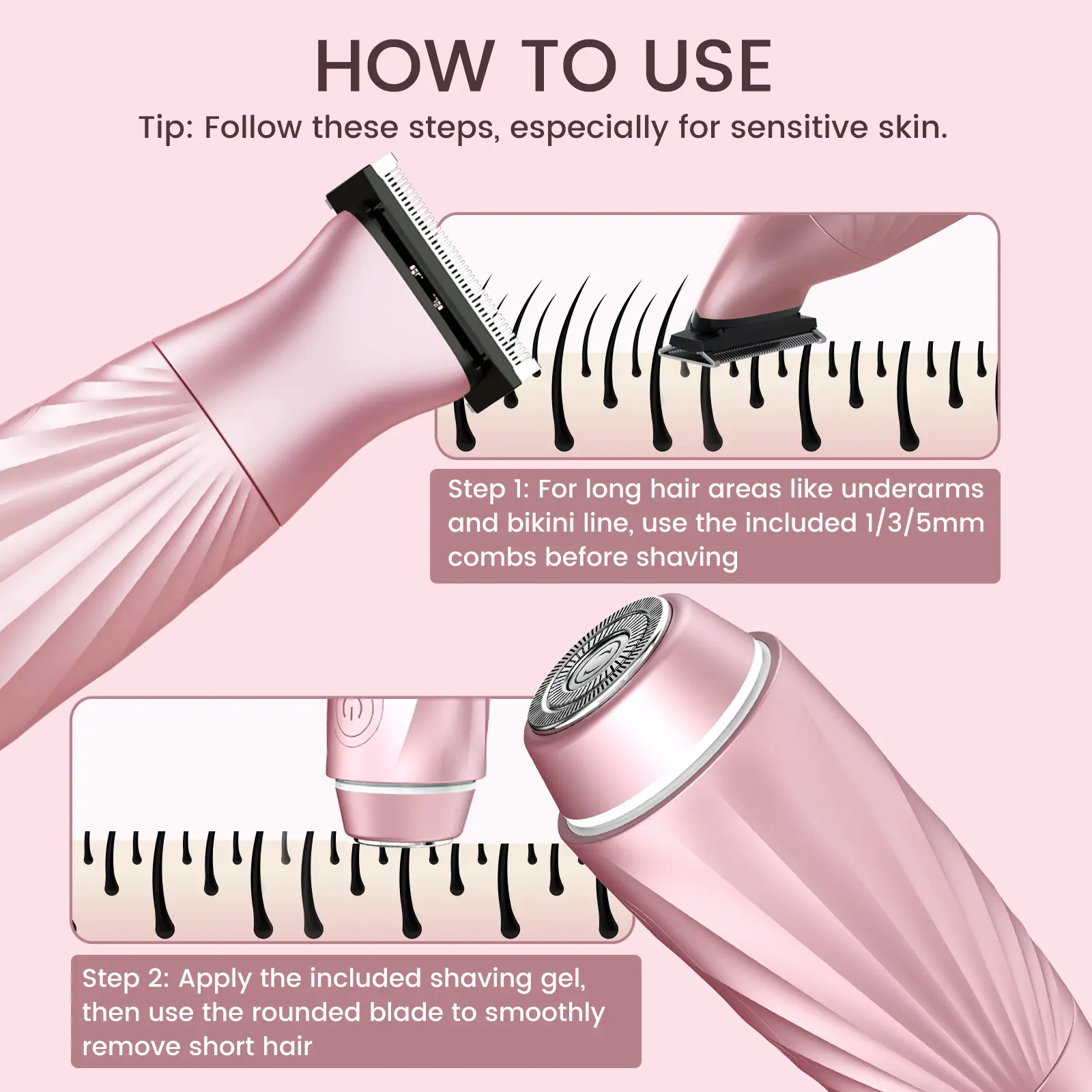 HOW TO USE

Tip: Follow these steps, especially for sensitive skin.

Step 1: For long hair areas like underarms and bikini line, use the included 1/3/5mm combs before shaving

Step 2: Apply the included shaving gel, then use the rounded blade to smoothly remove short hair