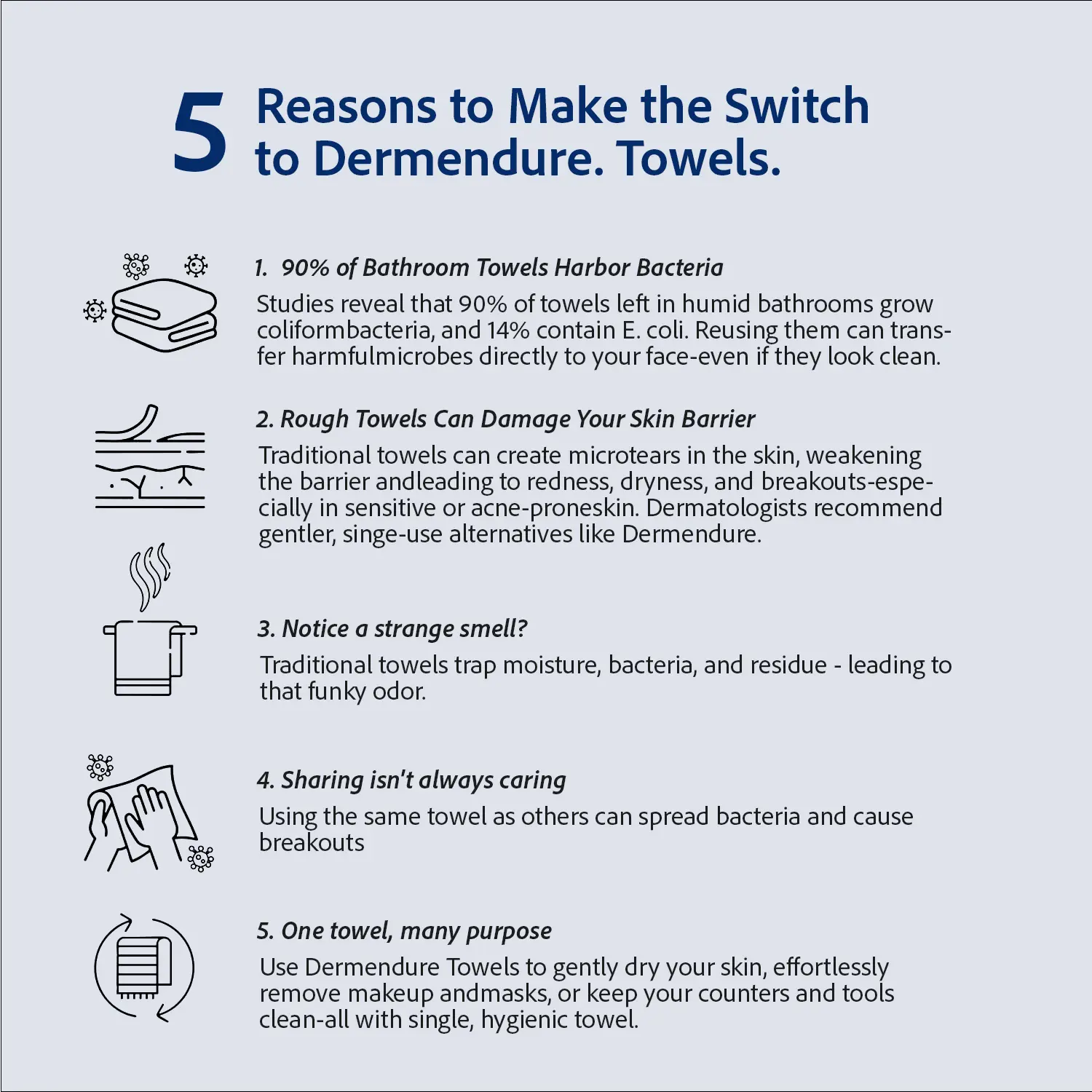 5 Reasons to Make the Switch to Dermendure. Towels.

1. 90% of Bathroom Towels Harbor Bacteria

Studies reveal that 90% of towels left in humid bathrooms grow coliformbacteria, and 14% contain E. coli. Reusing them can transfer harmfulmicrobes directly to your face-even if they look clean.

2. Rough Towels Can Damage Your Skin Barrier

Traditional towels can create microtears in the skin, weakening the barrier andleading to redness, dryness, and breakouts-especially in sensitive or acne-proneskin. Dermatologists recommend gentler, singe-use alternatives like Dermendure.

3. Notice a strange smell?

Traditional towels trap moisture, bacteria, and residue - leading to that funky odor.

4. Sharing isn't always caring

Using the same towel as others can spread bacteria and cause breakouts

5. One towel, many purpose

Use Dermendure Towels to gently dry your skin, effortlessly remove makeup andmasks, or keep your counters and tools clean-all with single, hygienic towel.