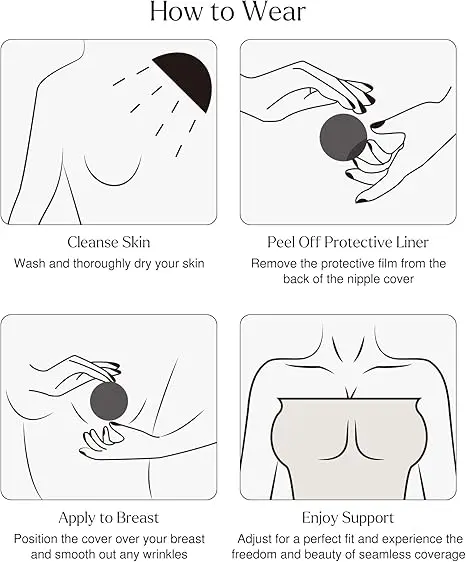 How to Wear

Cleanse Skin
Wash and thoroughly dry your skin

Peel Off Protective Liner
Remove the protective film from the back of the nipple cover

Apply to Breast
Position the cover over your breast and smooth out any wrinkles

Enjoy Support
Adjust for a perfect fit and experience the freedom and beauty of seamless coverage