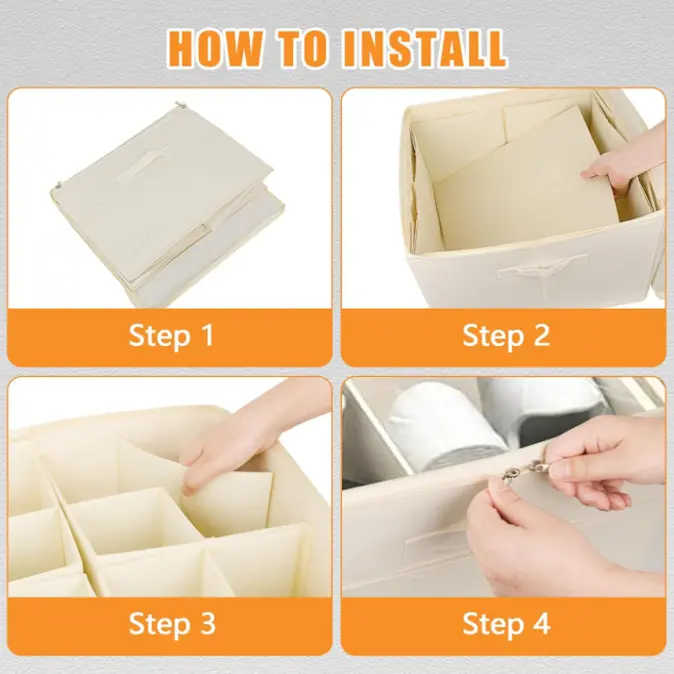 HOW TO INSTALL

Step 1

Step 2

Step 3

Step 4