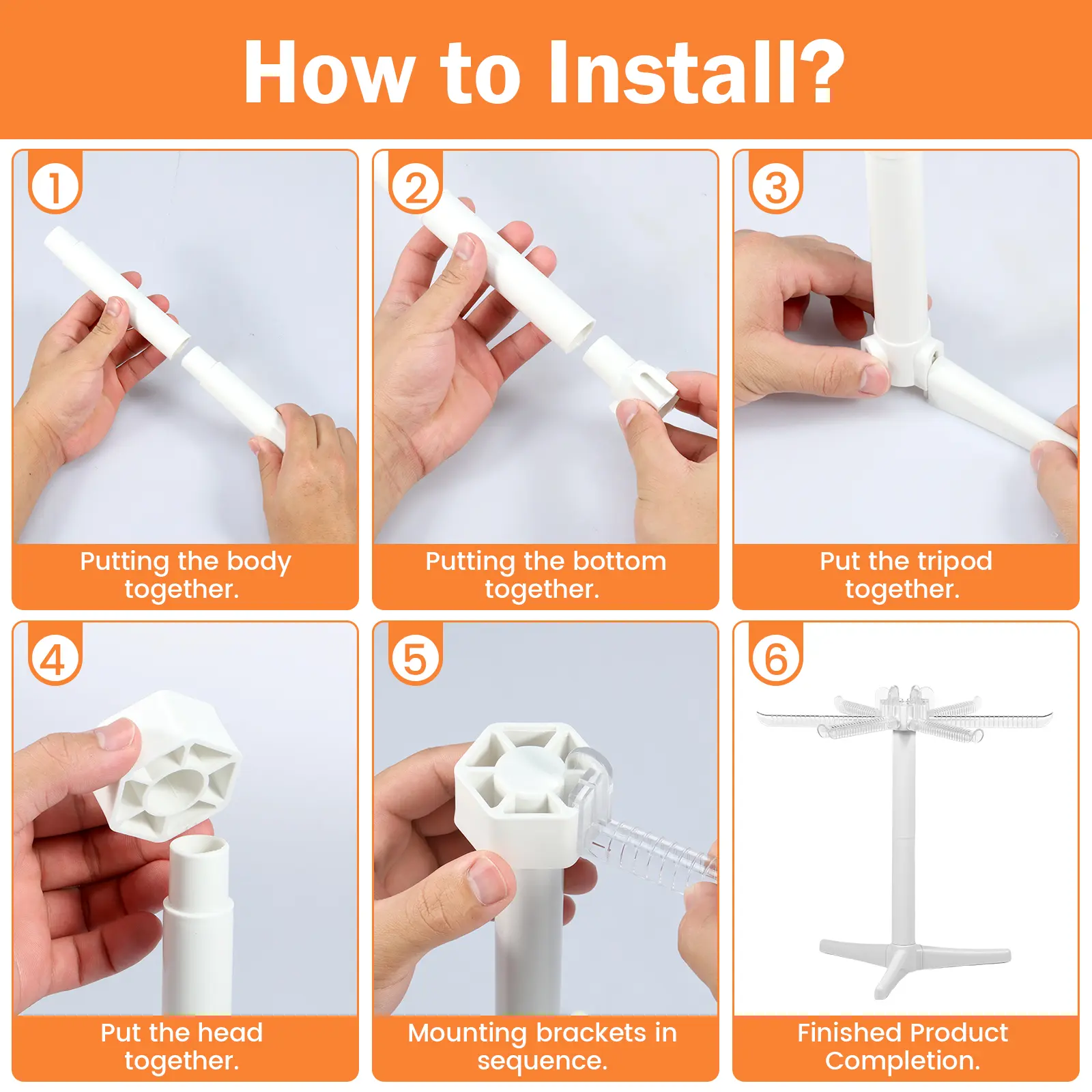 How to Install?

1

Putting the body together.

2

Putting the bottom together.

3

Put the tripod together.

4

Put the head together.

5

Mounting brackets in sequence.

6

Finished Product Completion.