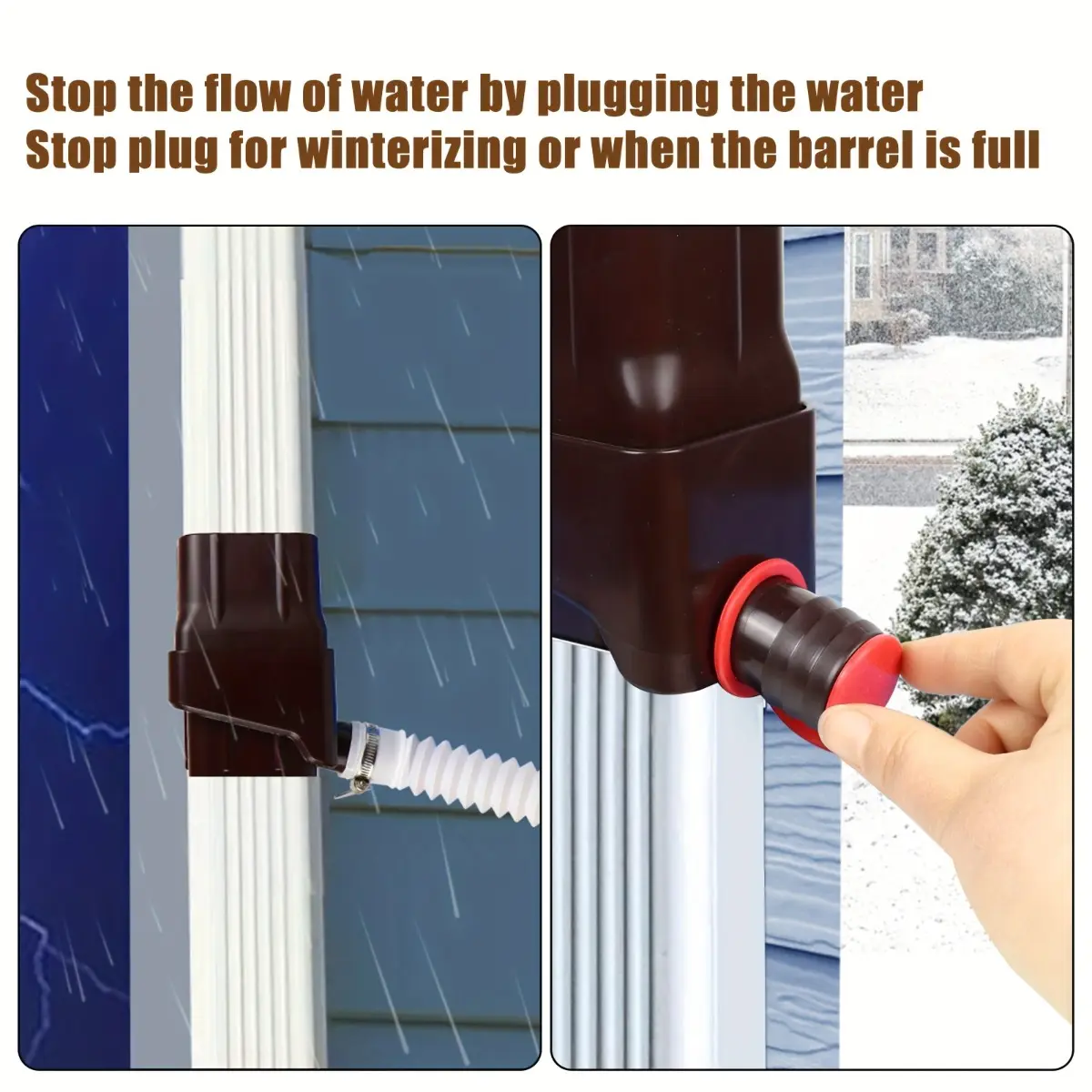 Stop the flow of water by plugging the water
Stop plug for winterizing or when the barrel is full