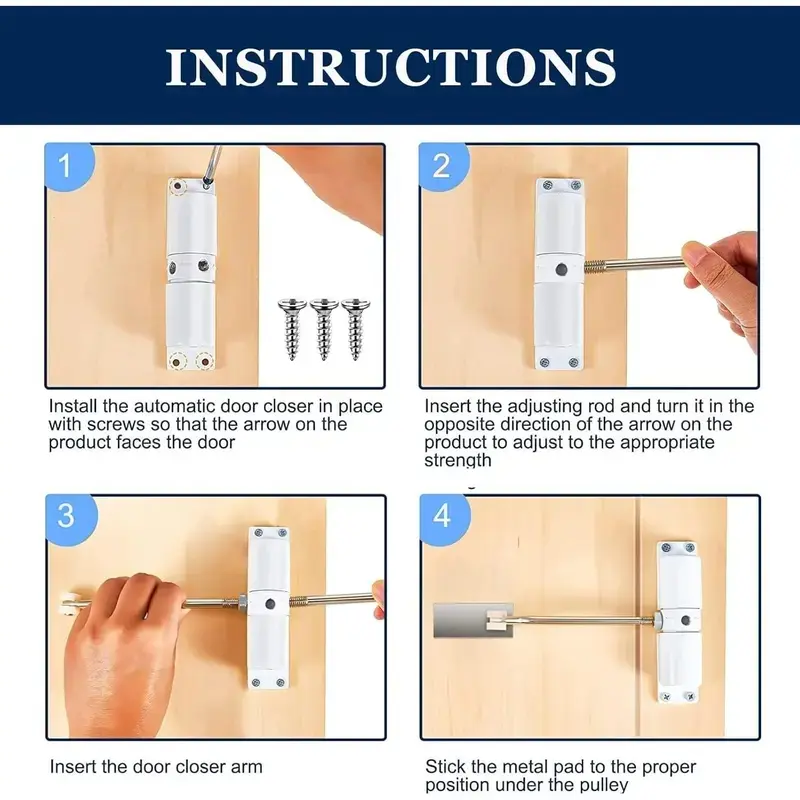 INSTRUCTIONS

1

Install the automatic door closer in place with screws so that the arrow on the product faces the door

2

Insert the adjusting rod and turn it in the opposite direction of the arrow on the product to adjust to the appropriate strength

3

Insert the door closer arm

4

Stick the metal pad to the proper position under the pulley