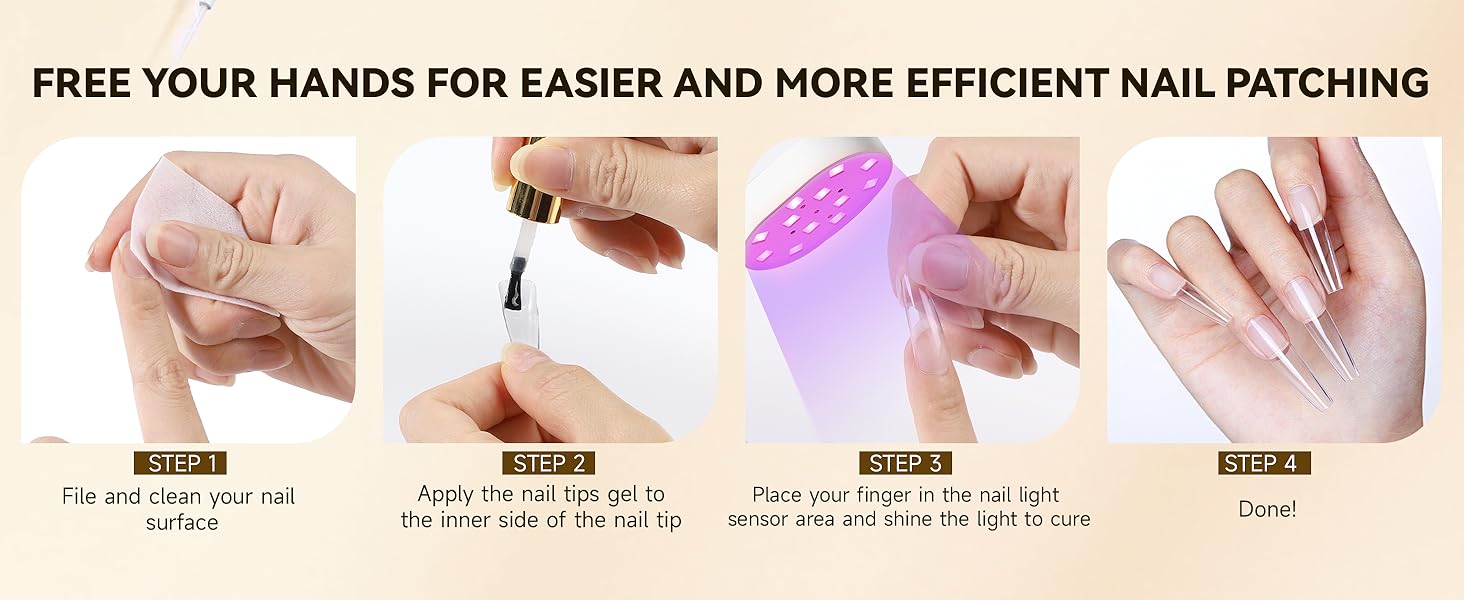 FREE YOUR HANDS FOR EASIER AND MORE EFFICIENT NAIL PATCHING

STEP 1
File and clean your nail surface

STEP 2
Apply the nail tips gel to the inner side of the nail tip

STEP 3
Place your finger in the nail light sensor area and shine the light to cure

STEP 4
Done!