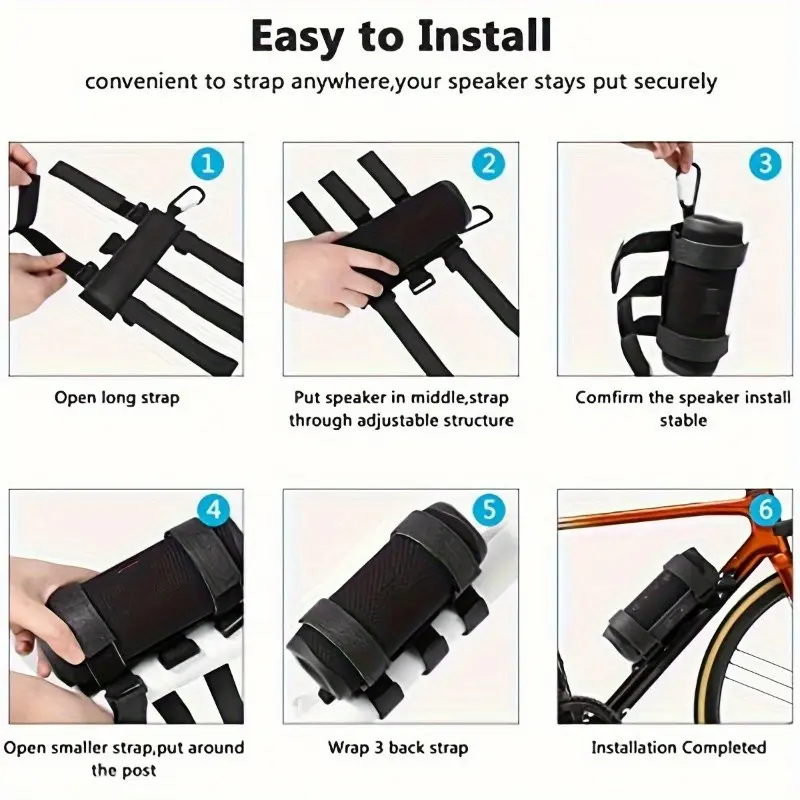 Easy to Install

convenient to strap anywhere,your speaker stays put securely

1

Open long strap

2

Put speaker in middle,strap through adjustable structure

3

Comfirm the speaker install stable

4

Open smaller strap,put around the post

5

Wrap 3 back strap

6

Installation Completed