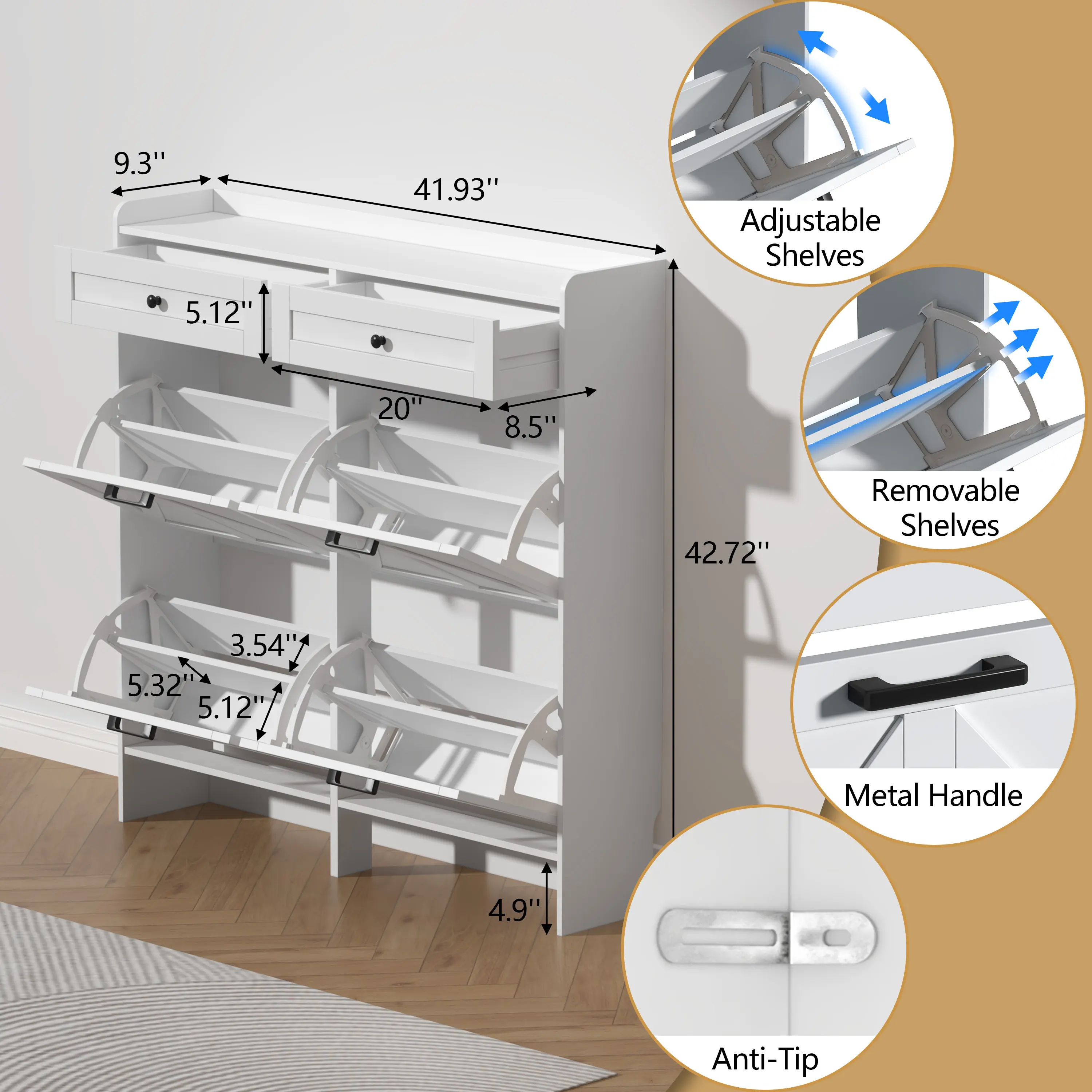 9.3''

41.93''

5.12''

20''

8.5''

42.72''

3.54''

5.32''

5.12''

4.9''

Adjustable Shelves

Removable Shelves

Metal Handle

Anti-Tip