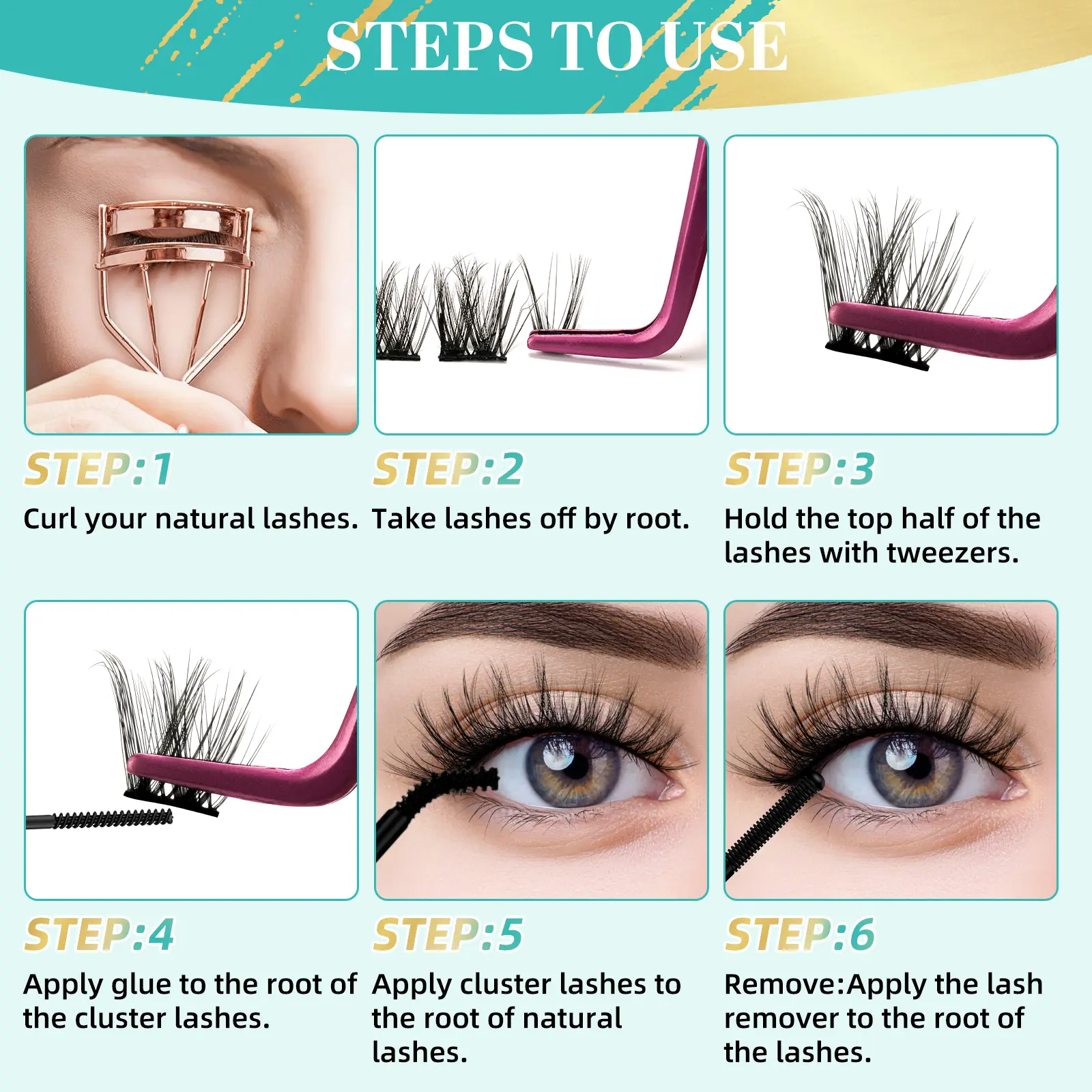 STEPS TO USE

STEP:1
Curl your natural lashes.

STEP:2
Take lashes off by root.

STEP:3
Hold the top half of the lashes with tweezers.

STEP:4
Apply glue to the root of the cluster lashes.

STEP:5
Apply cluster lashes to the root of natural lashes.

STEP:6
Remove:Apply the lash remover to the root of the lashes.