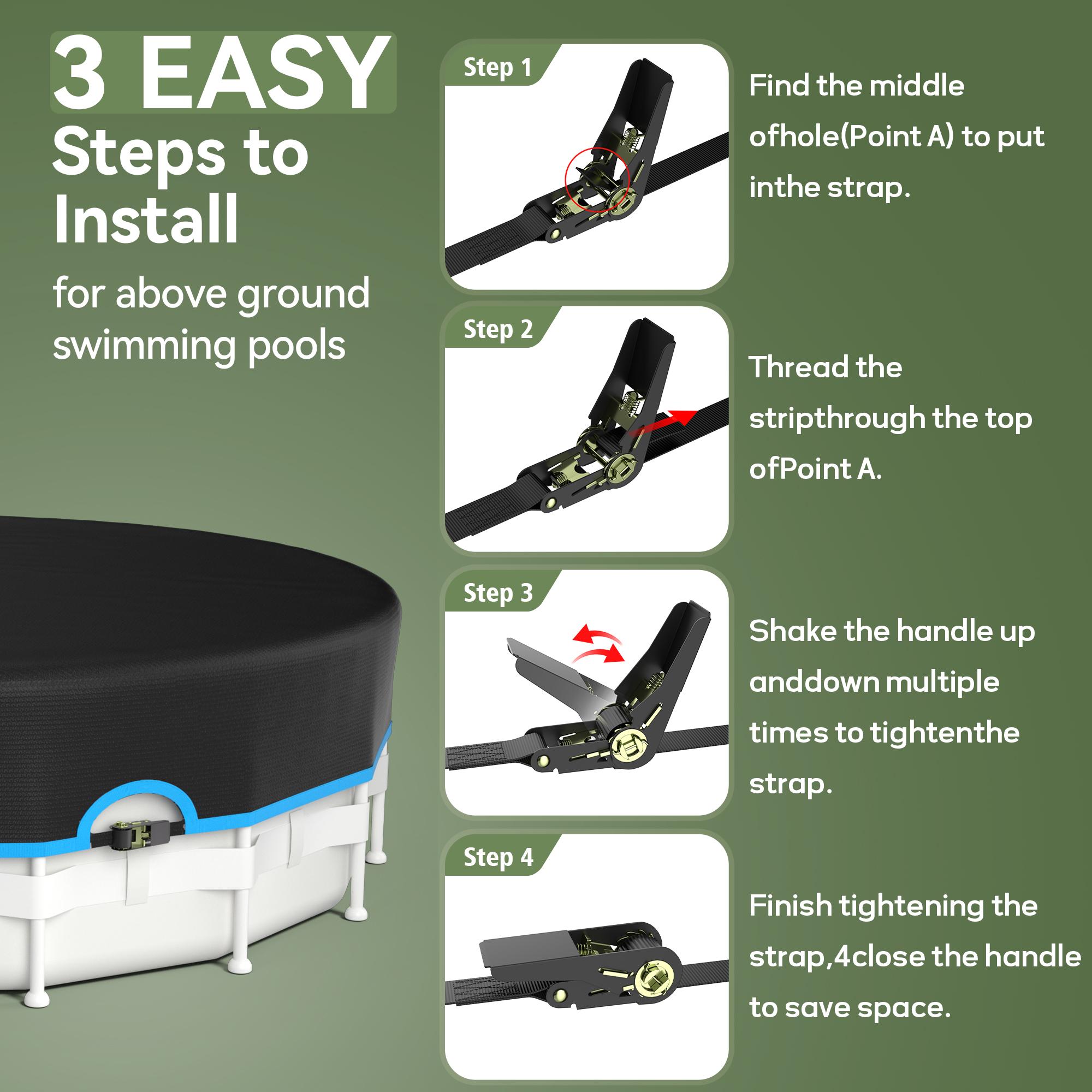 3 EASY
Steps to Install
for above ground swimming pools

Step 1

Find the middle ofhole(Point A) to put inthe strap.

Step 2

Thread the stripthrough the top ofPoint A.

Step 3

Shake the handle up anddown multiple times to tightenthe strap.

Step 4

Finish tightening the strap,4close the handle to save space.