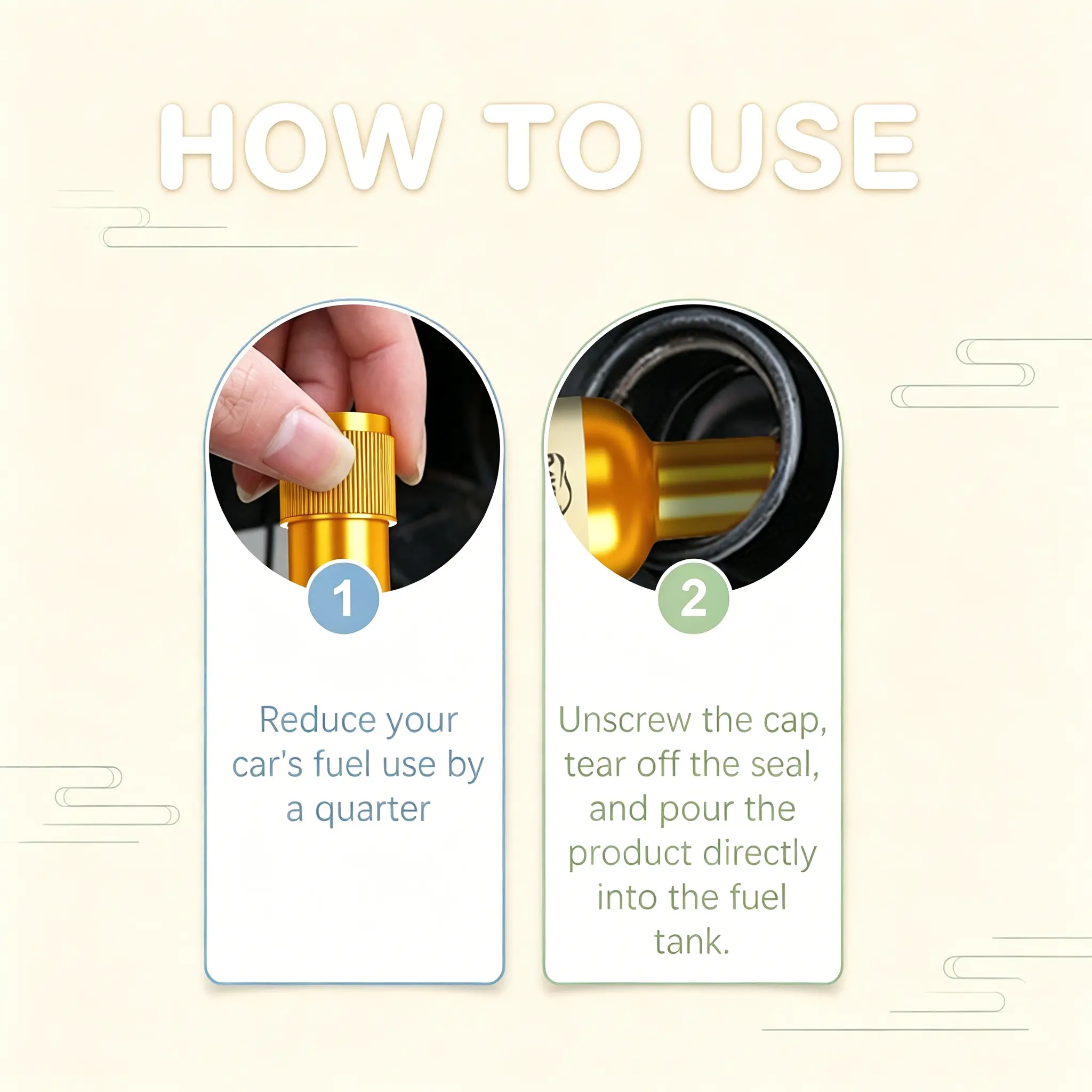 HOW TO USE

1

Reduce your car's fuel use by a quarter

2

Unscrew the cap, tear off the seal, and pour the product directly into the fuel tank.