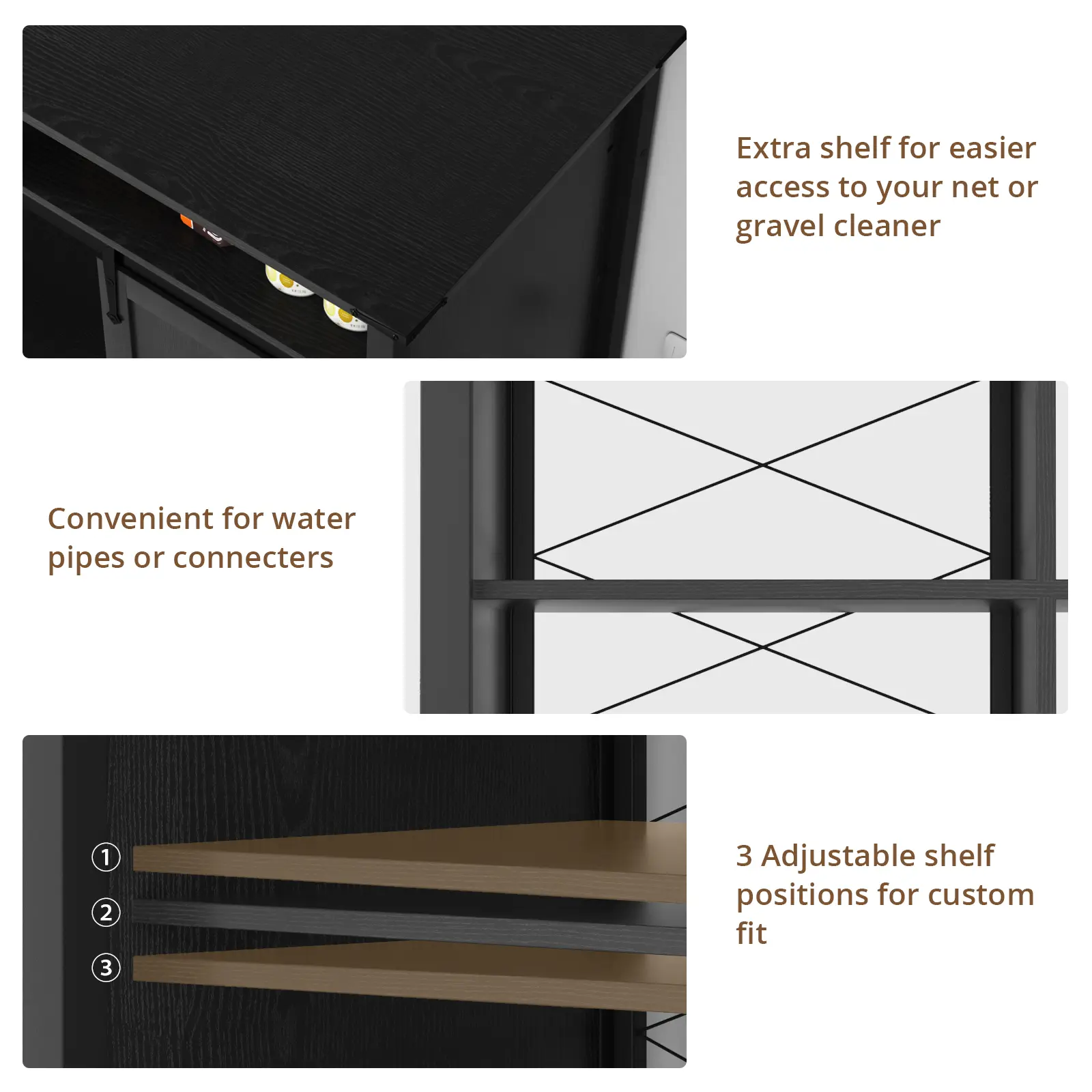 Extra shelf for easier access to your net or gravel cleaner

Convenient for water pipes or connecters

①
②
③

3 Adjustable shelf positions for custom fit