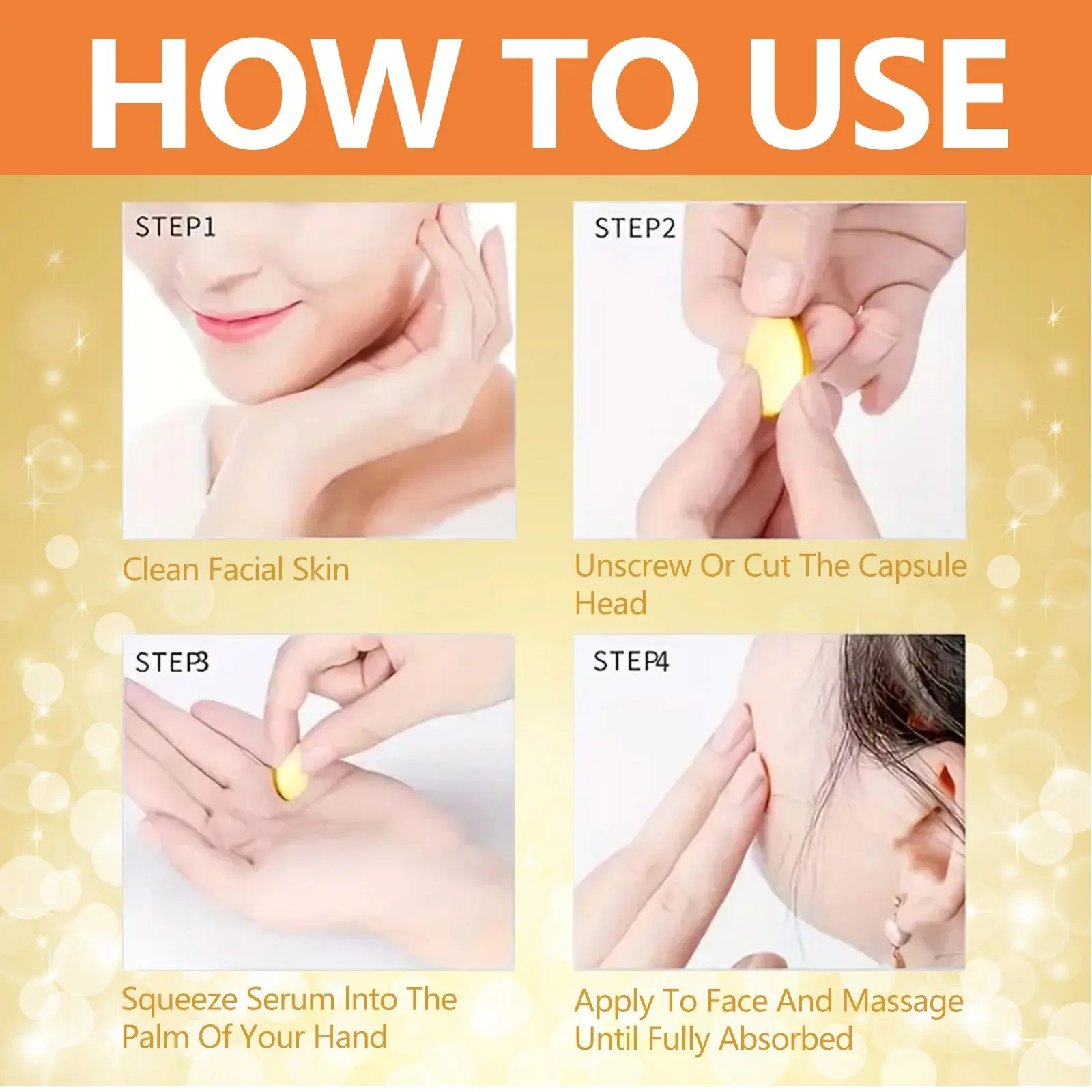 HOW TO USE

STEP1

Clean Facial Skin

STEP2

Unscrew Or Cut The Capsule Head

STEP3

Squeeze Serum Into The Palm Of Your Hand

STEP4

Apply To Face And Massage Until Fully Absorbed