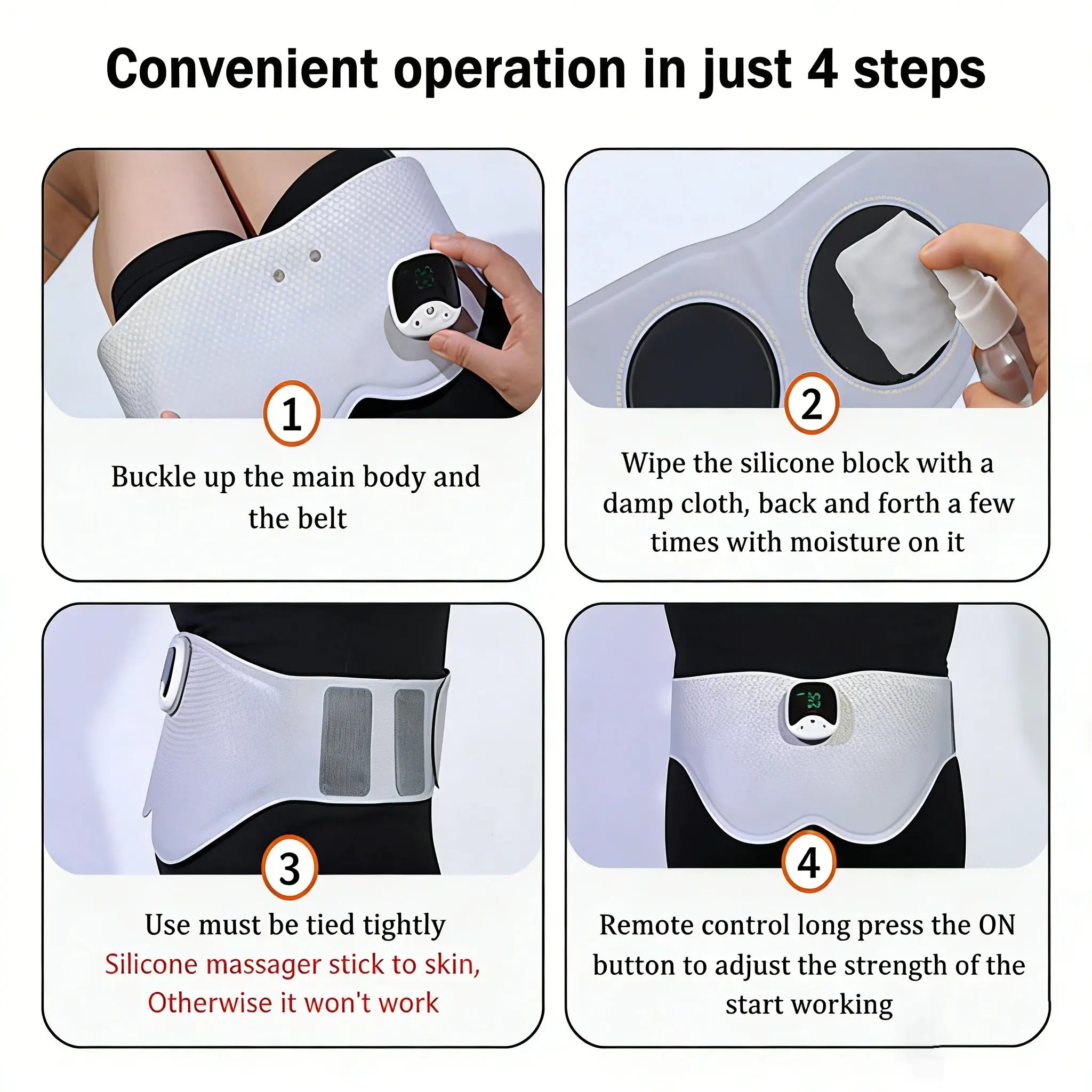 Convenient operation in just 4 steps

1

Buckle up the main body and the belt

2

Wipe the silicone block with a damp cloth, back and forth a few times with moisture on it

3

Use must be tied tightly
Silicone massager stick to skin, Otherwise it won't work

4

Remote control long press the ON button to adjust the strength of the start working