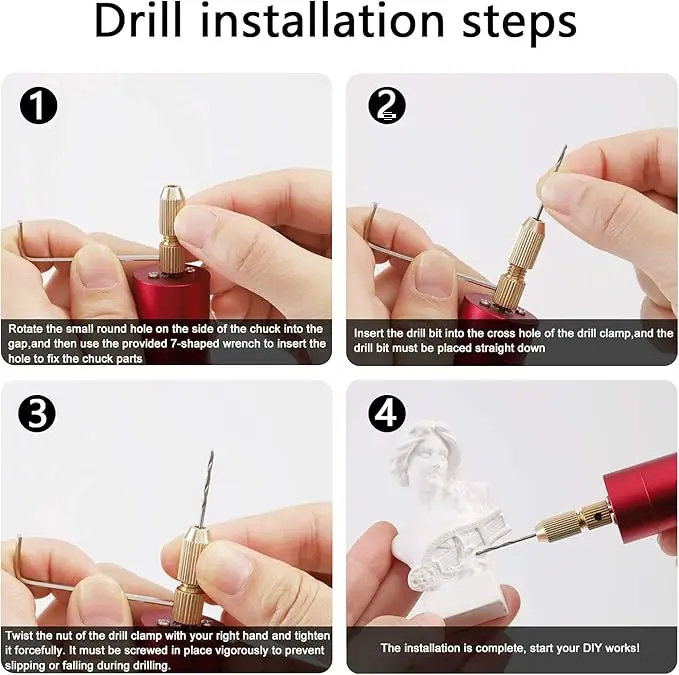 Drill installation steps

1

Rotate the small round hole on the side of the chuck into the gap,and then use the provided 7-shaped wrench to insert the hole to fix the chuck parts

2

Insert the drill bit into the cross hole of the drill clamp,and the drill bit must be placed straight down

3

Twist the nut of the drill clamp with your right hand and tighten it forcefully. It must be screwed in place vigorously to prevent slipping or falling during drilling.

4

The installation is complete, start your DIY works!