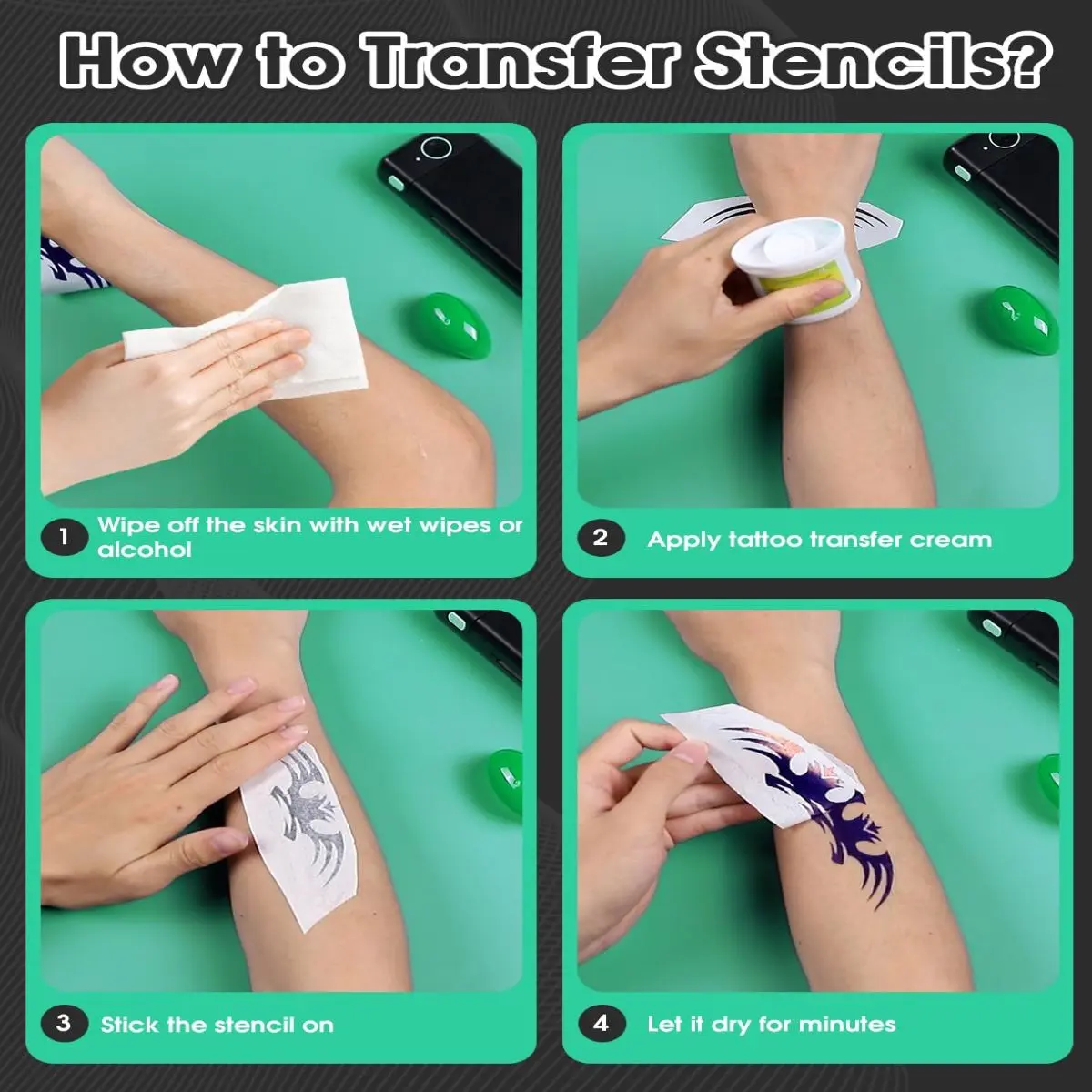 How to Transfer Stencils?

1 Wipe off the skin with wet wipes or alcohol

2 Apply tattoo transfer cream

3 Stick the stencil on

4 Let it dry for minutes