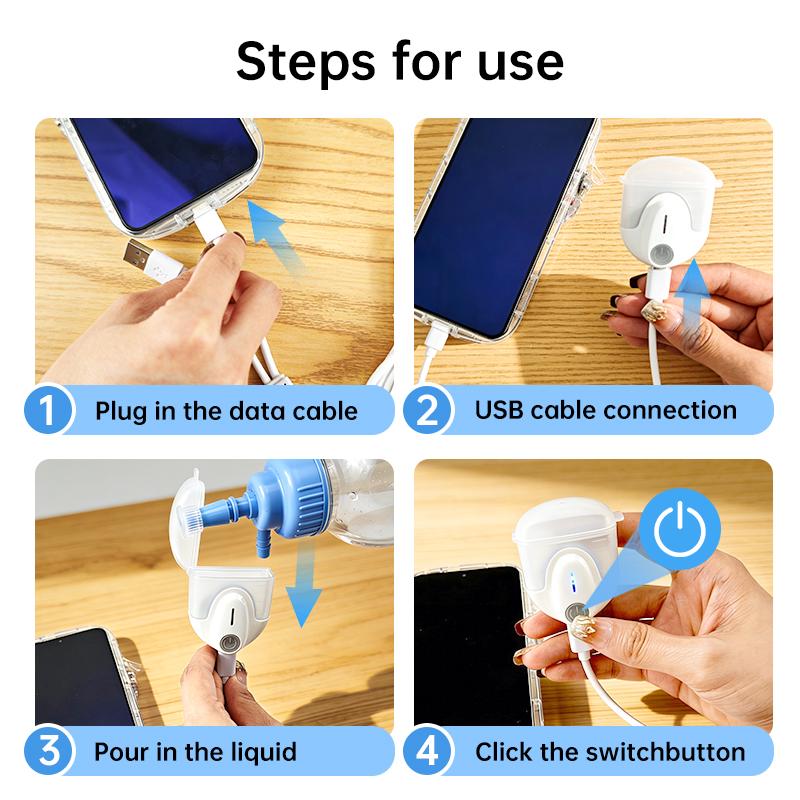 Steps for use

1 Plug in the data cable

2 USB cable connection

3 Pour in the liquid

4 Click the switchbutton